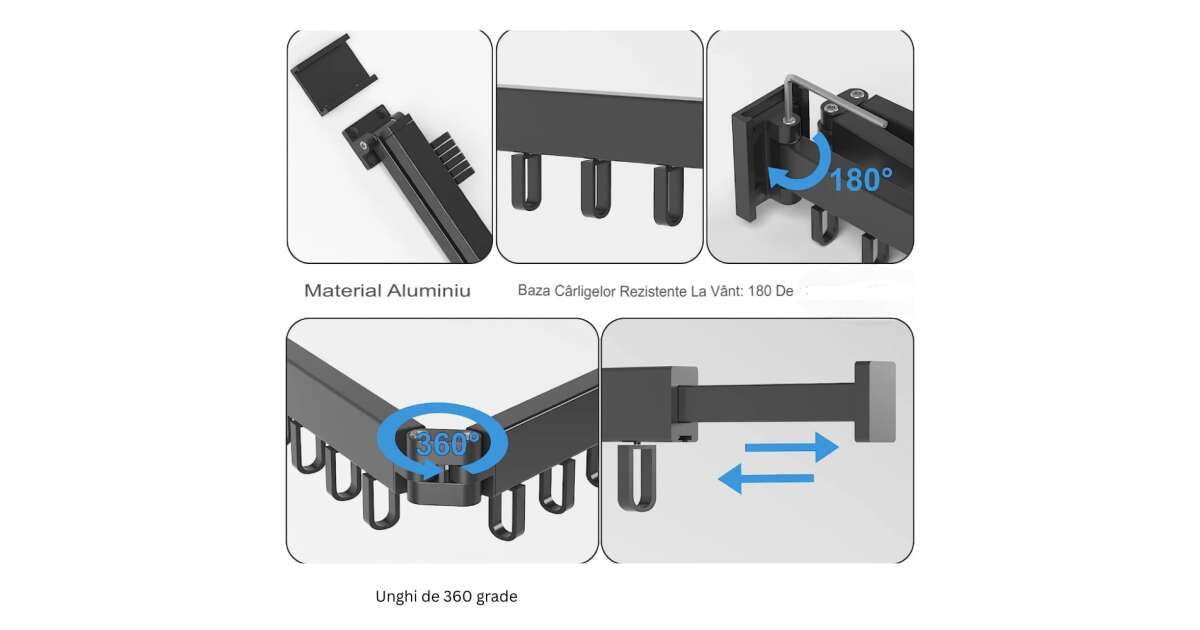 180°

Material Aluminiu

Baza Cârligelor Rezistente La Vânt: 180 De

360°

Unghi de 360 grade