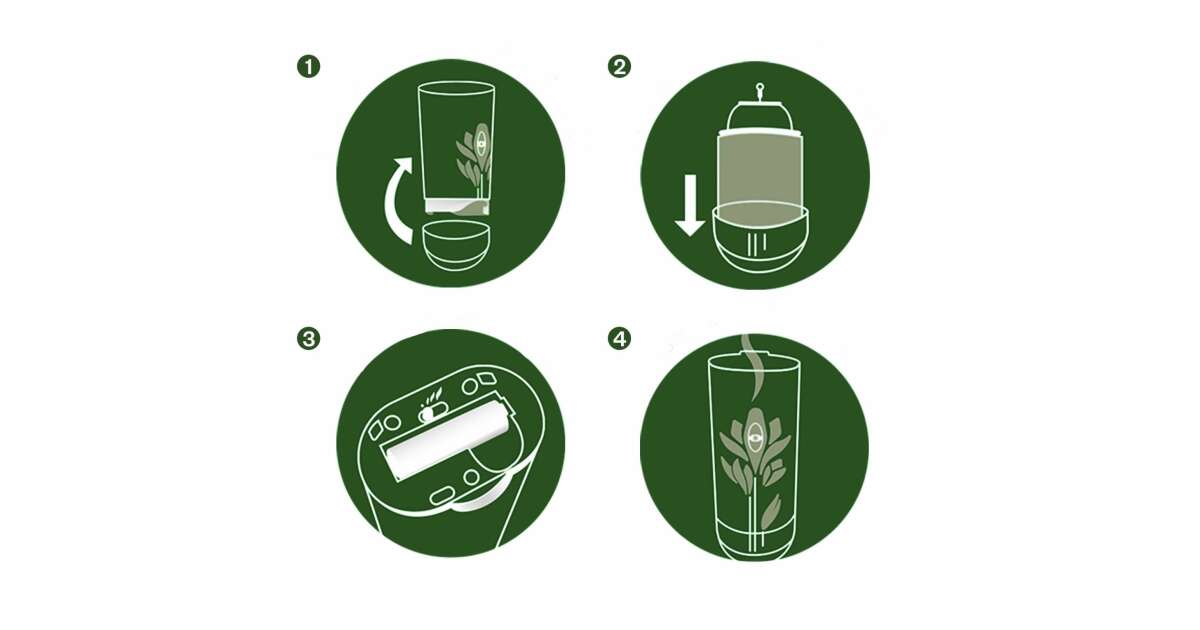 1

2

3

4