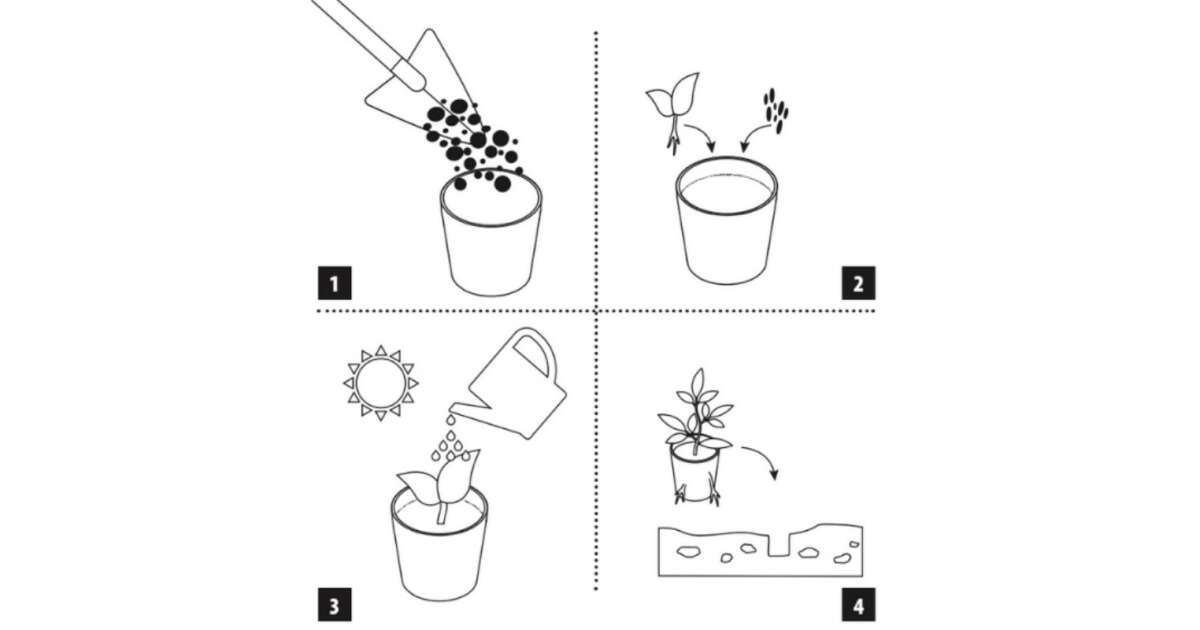 1

2

3

4