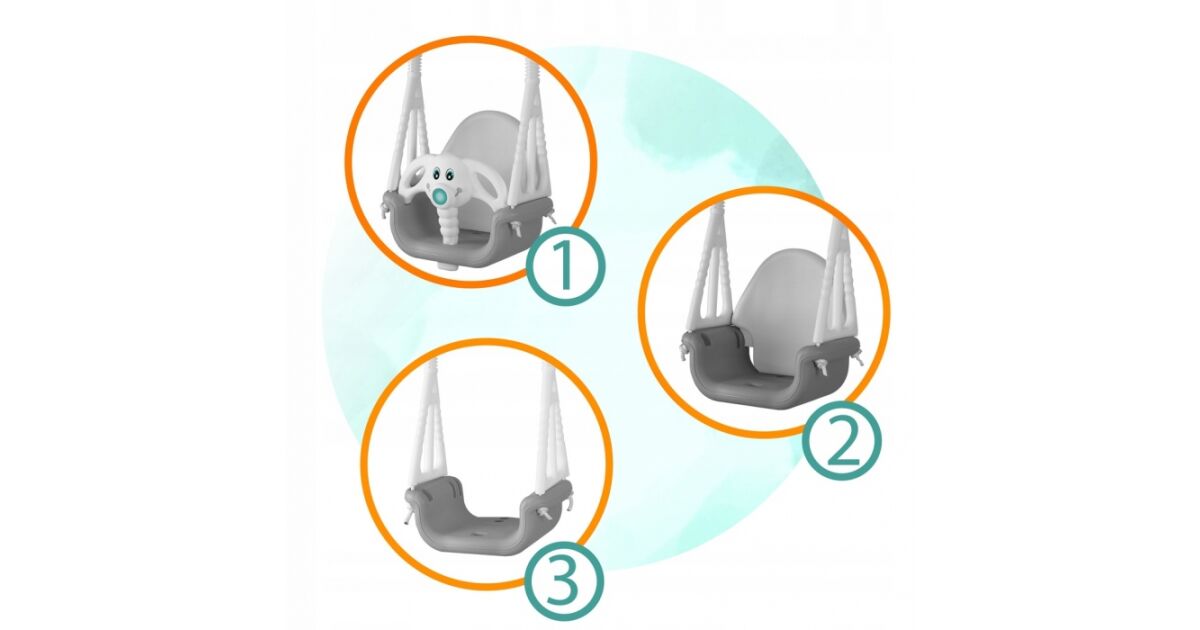 1
2
3