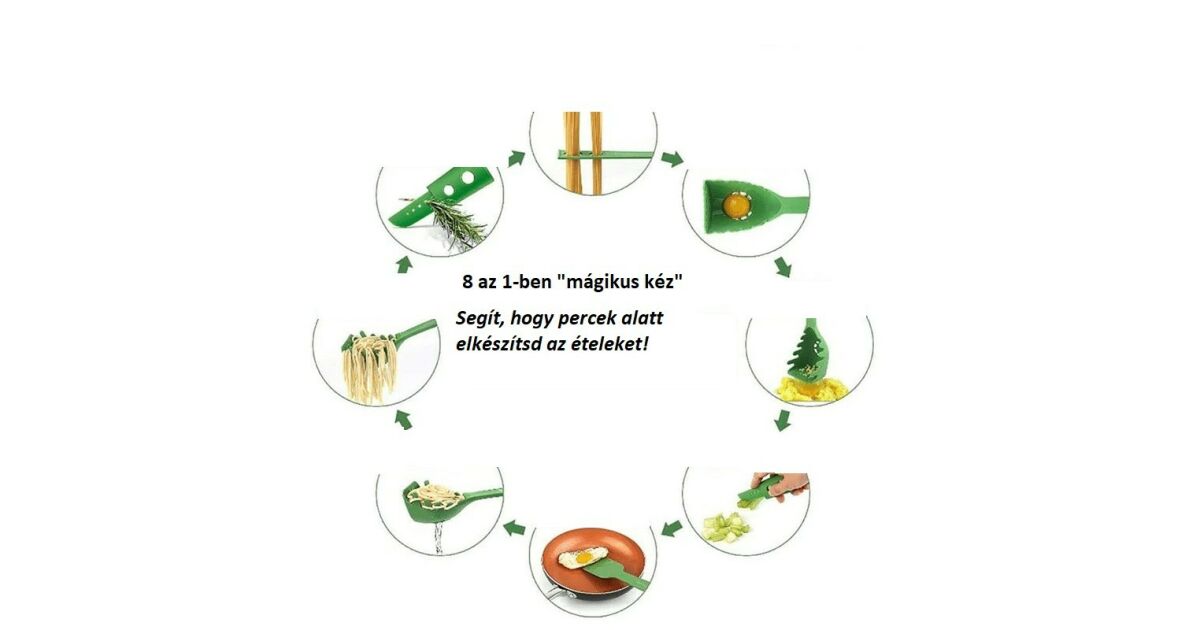 8 az 1-ben "mágikus kéz"

Segít, hogy percek alatt elkészítsd az ételeket!