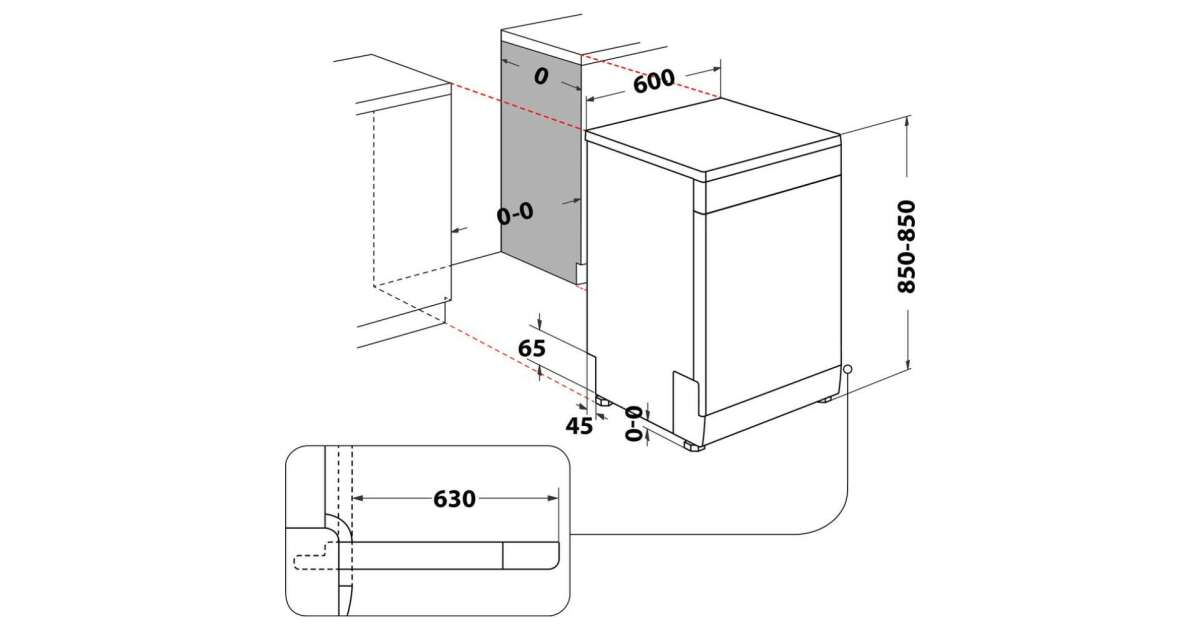 0
600
0-0
850-850
65
45
0-0
630