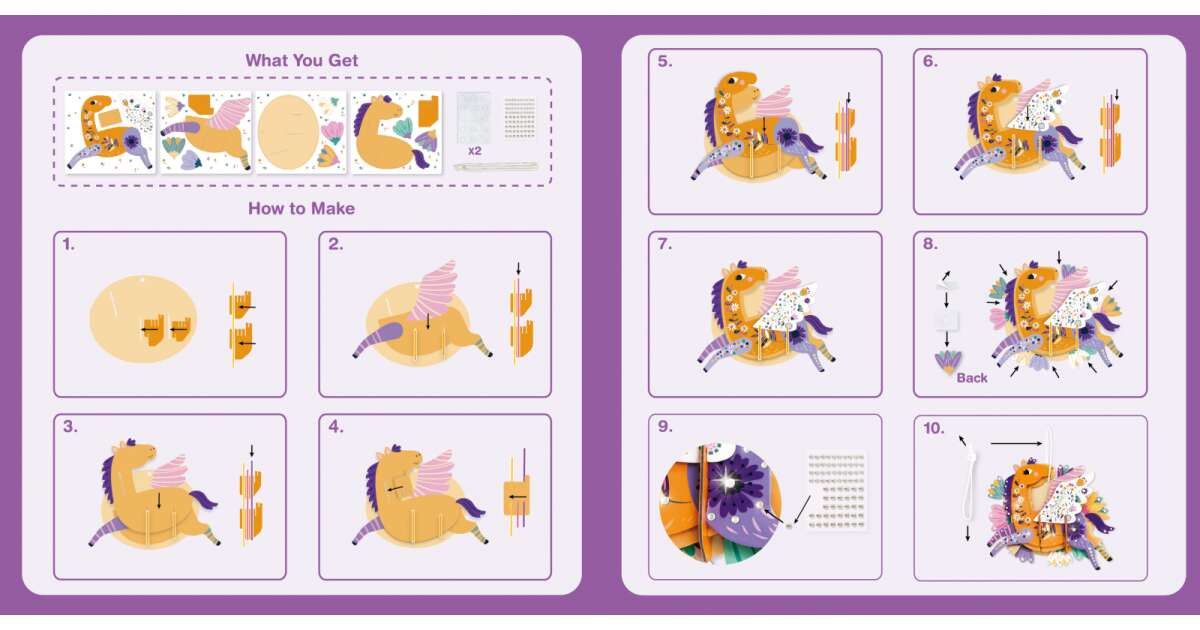 What You Get

x2

How to Make

1.

2.

3.

4.

5.

6.

7.

8.

Back

9.

10.