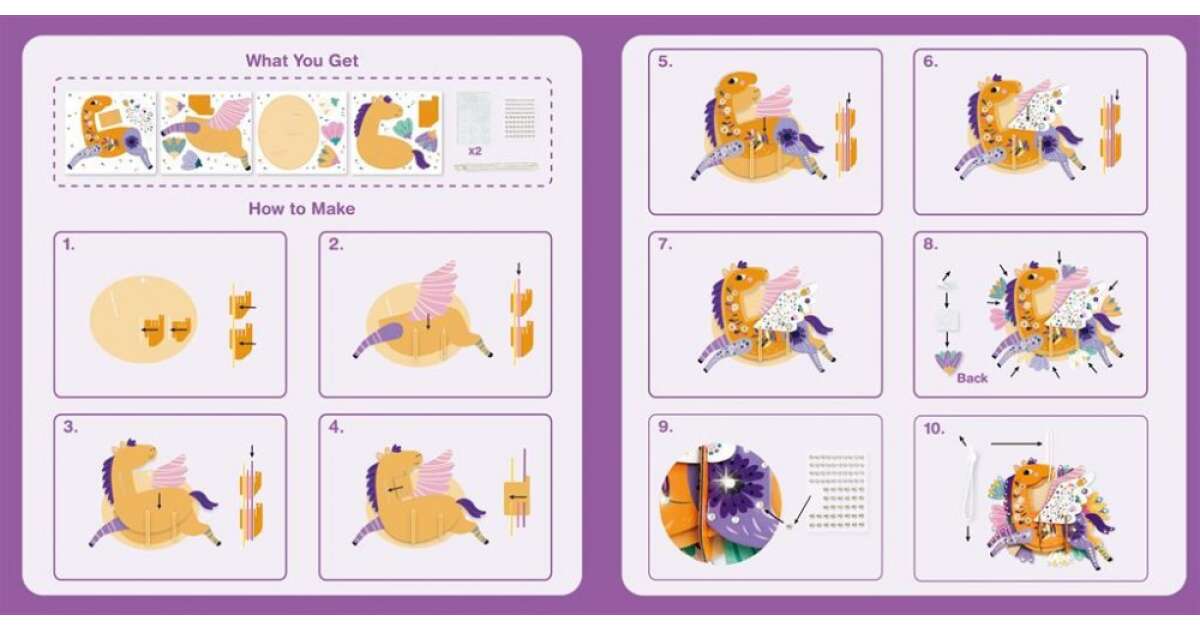 What You Get

x2

How to Make

1.

2.

3.

4.

5.

6.

7.

8.

Back

9.

10.