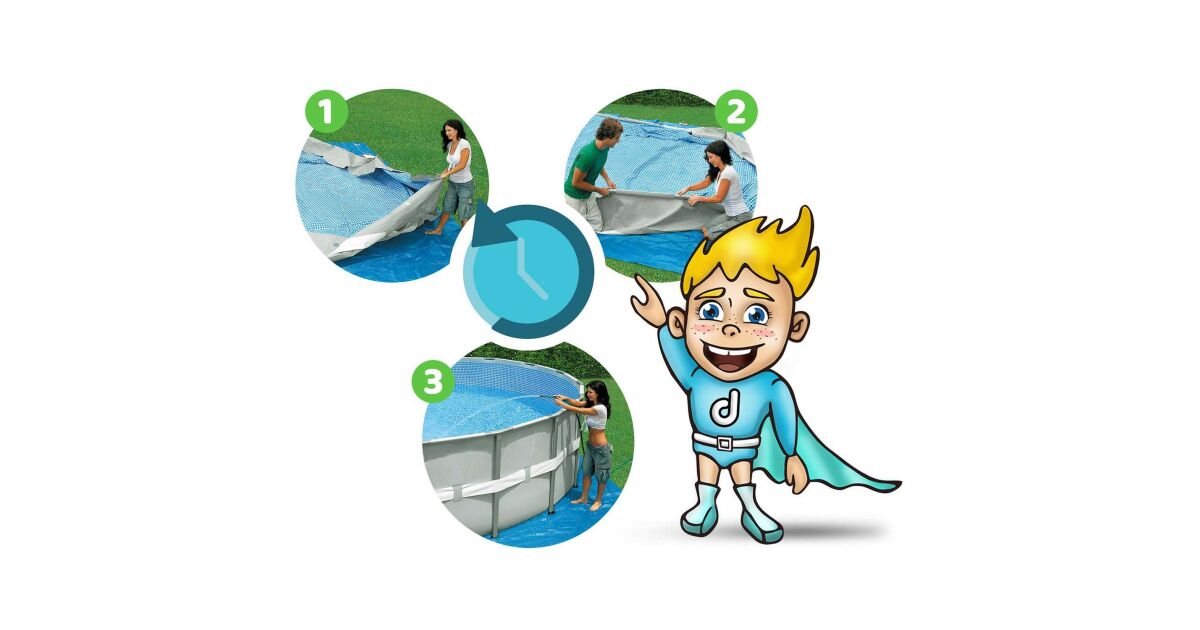 1
2
3
d