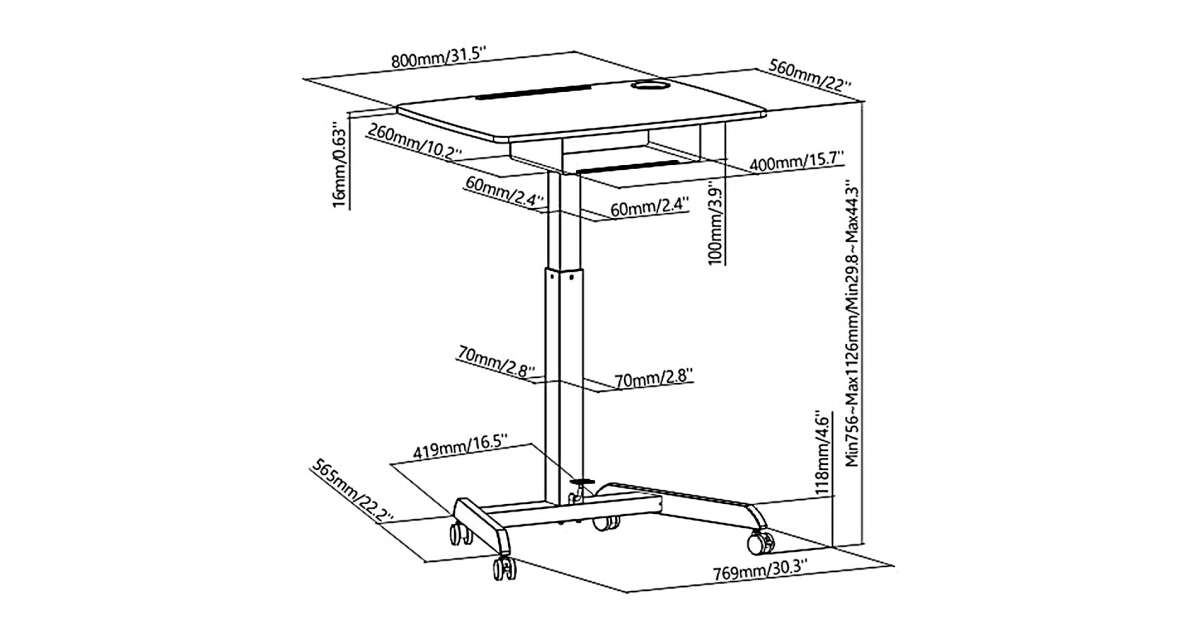 800mm/31.5''
560mm/22''
16mm/0.63''
260mm/10.2''
400mm/15.7''
60mm/2.4''
60mm/2.4''
100mm/3.9''
Min756~Max1126mm/Min29.8~Max44.3''
70mm/2.8''
70mm/2.8''
419mm/16.5''
118mm/4.6''
565mm/22.2''
769mm/30.3''