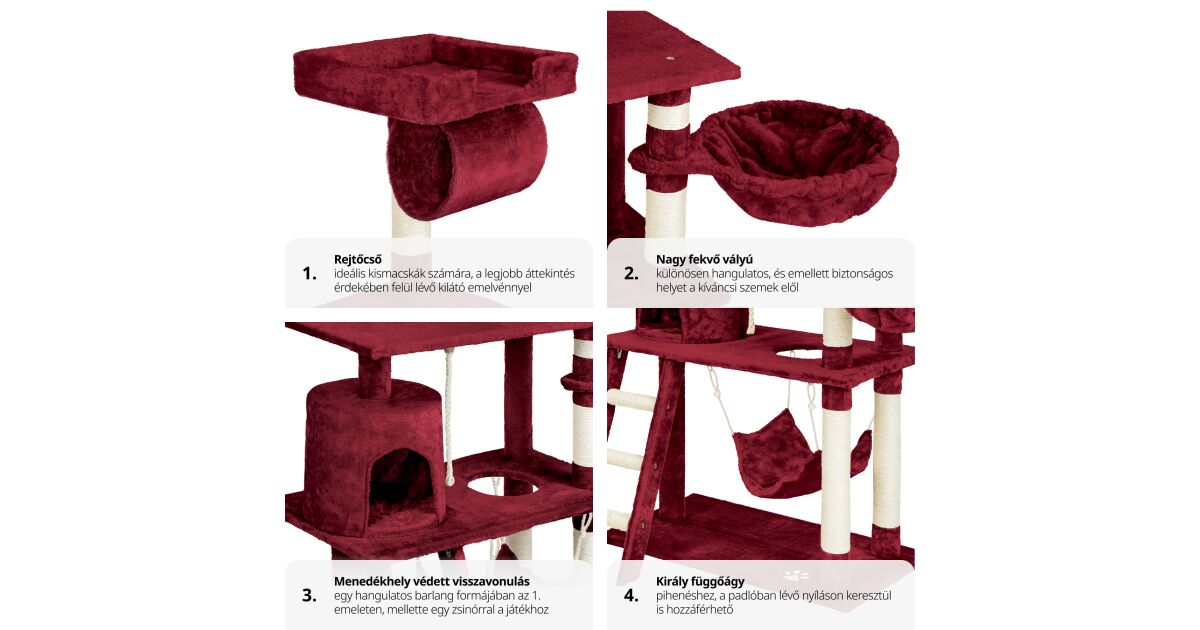 1. Rejtőcső
ideális kismacskák számára, a legjobb áttekintés érdekében felül lévő kilátó emelvénnyel

2. Nagy fekvő vályú
különösen hangulatos, és emellett biztonságos helyet a kíváncsi szemek elől

3. Menedékhely védett visszavonulás
egy hangulatos barlang formájában az 1. emeleten, mellette egy zsinórral a játékhoz

4. Király függőágy
pihenéshez, a padlóban lévő nyíláson keresztül is hozzáférhető