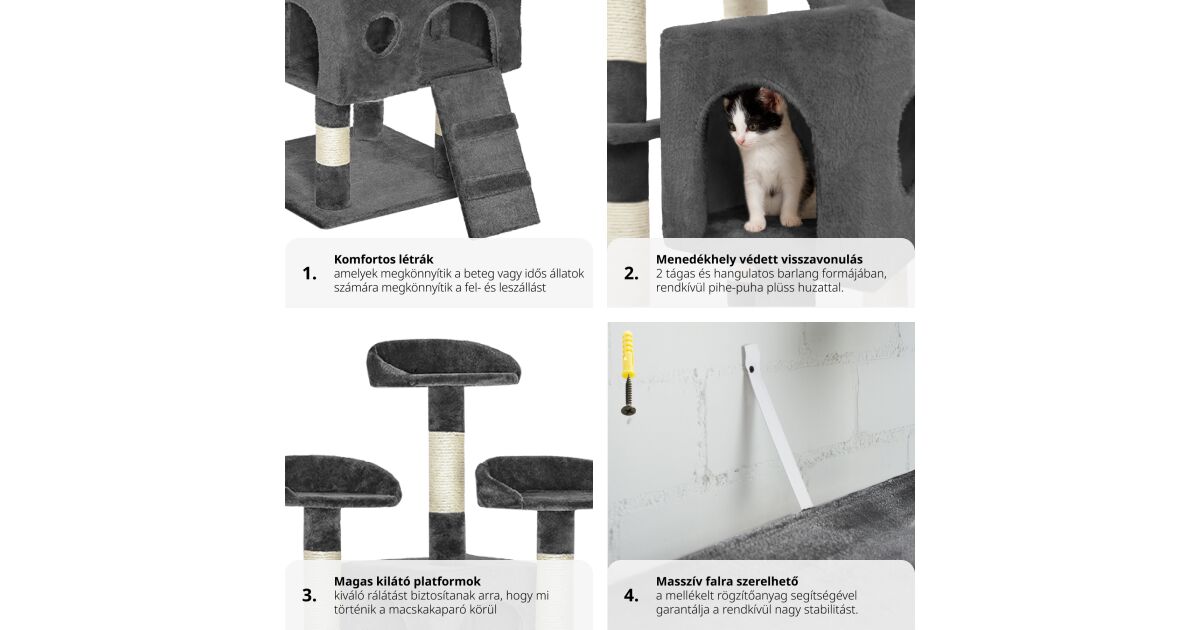 1. Komfortos létrák
amelyek megkönnyítik a beteg vagy idős állatok számára megkönnyítik a fel- és leszállást

2. Menedékhely védett visszavonulás
2 tágas és hangulatos barlang formájában, rendkívül pihe-puha plüss huzattal.

3. Magas kilátó platformok
kiváló rálátást biztosítanak arra, hogy mi történik a macskakaparó körül

4. Masszív falra szerelhető
a mellékelt rögzítőanyag segítségével garantálja a rendkívül nagy stabilitást.