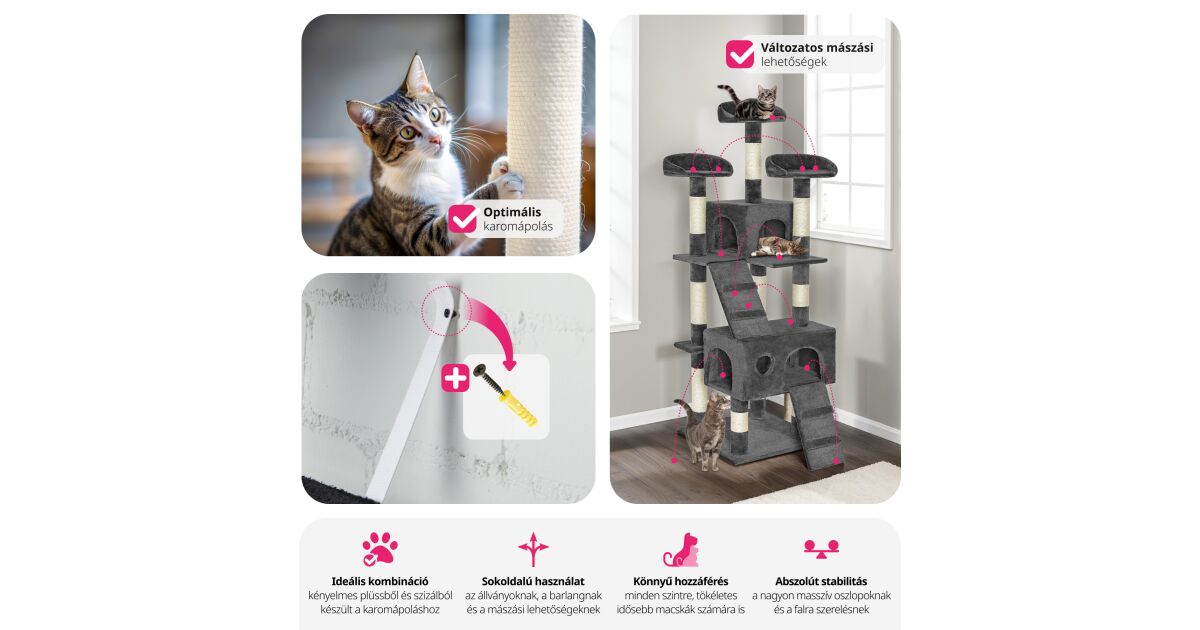 Optimális
karomápolás

Változatos mászási
lehetőségek

Ideális kombináció
kényelmes plüssből és szizálból készült a karomápoláshoz

Sokoldalú használat
az állványoknak, a barlangnak és a mászási lehetőségeknek

Könnyű hozzáférés
minden szintre, tökéletes idősebb macskák számára is

Abszolút stabilitás
a nagyon masszív oszlopoknak és a falra szerelésnek