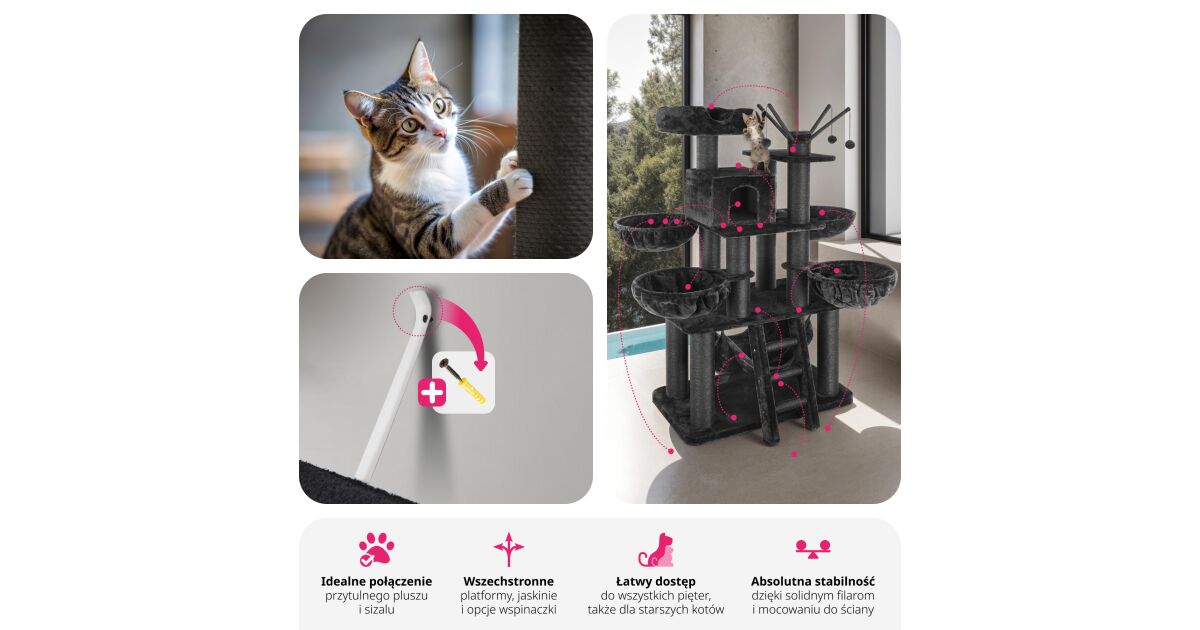 **Idealne połączenie**
przytulnego pluszu i sizalu

**Wszechstronne**
platformy, jaskinie i opcje wspinaczki

**Łatwy dostęp**
do wszystkich pięter, także dla starszych kotów

**Absolutna stabilność**
dzięki solidnym filarom i mocowaniu do ściany