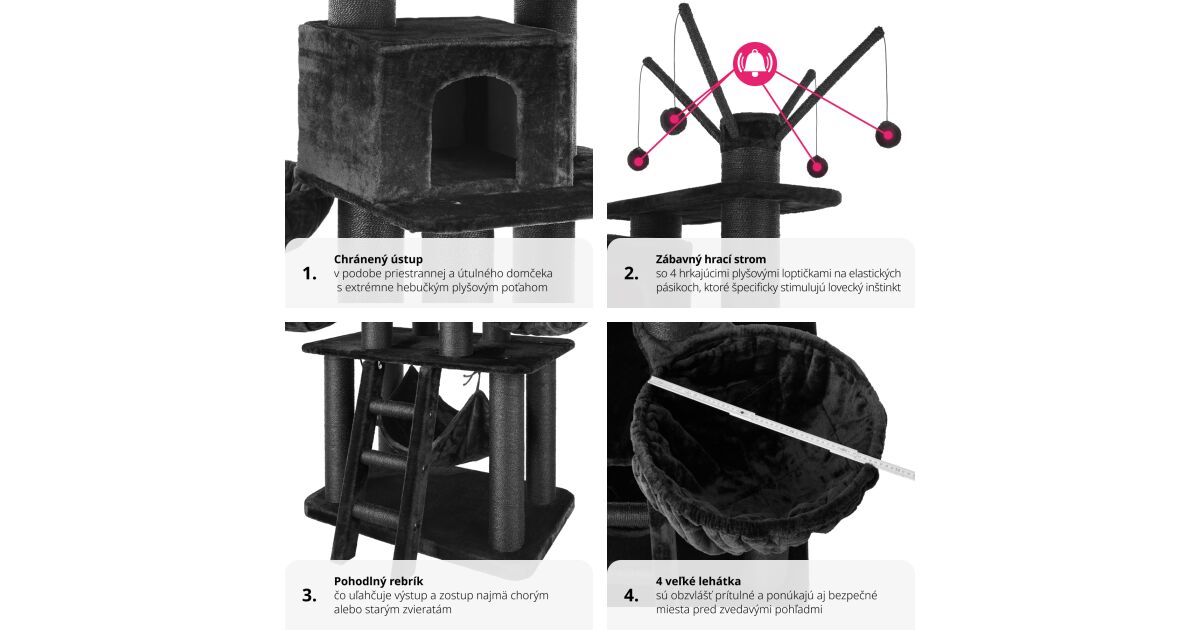 1.
Chránený ústup
v podobe priestrannej a útulného domčeka s extrémne hebučkým plyšovým poťahom

2.
Zábavný hrací strom
so 4 hrkajúcimi plyšovými loptičkami na elastických pásikoch, ktoré špecificky stimulujú lovecký inštinkt

3.
Pohodlný rebrík
čo uľahčuje výstup a zostup najmä chorým alebo starým zvieratám

4.
4 veľké lehátka
sú obzvlášť prítulné a ponúkajú aj bezpečné miesta pred zvedavými pohľadmi