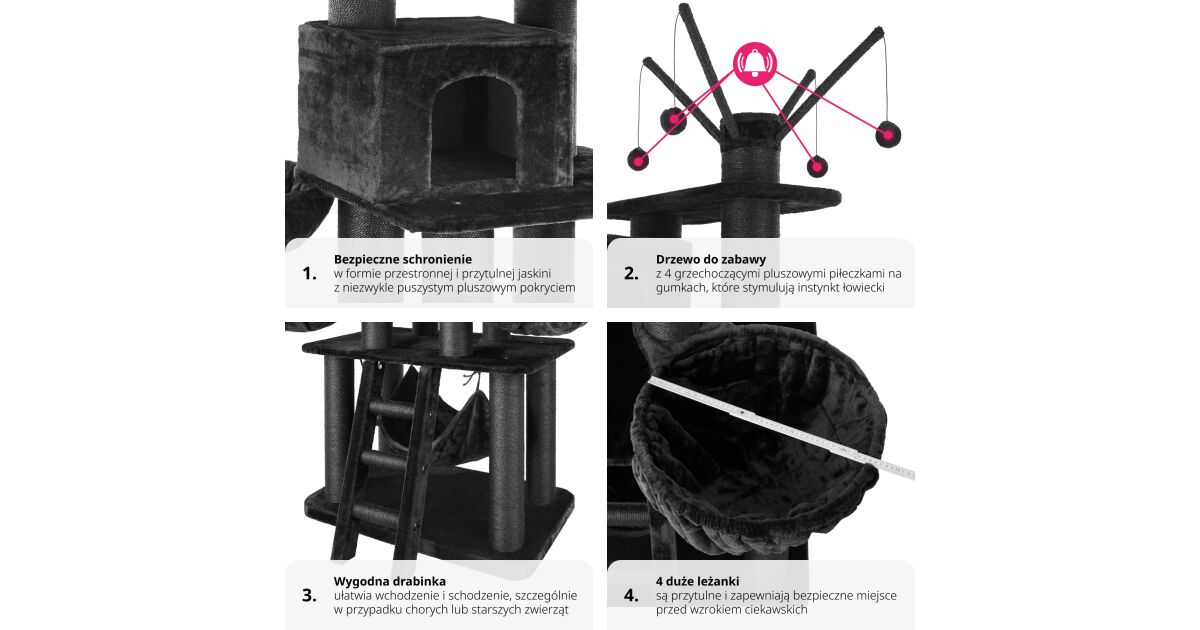 1. Bezpieczne schronienie
w formie przestronnej i przytulnej jaskini z niezwykle puszystym pluszowym pokryciem

2. Drzewo do zabawy
z 4 grzechoczącymi pluszowymi piłeczkami na gumkach, które stymulują instynkt łowiecki

3. Wygodna drabinka
ułatwia wchodzenie i schodzenie, szczególnie w przypadku chorych lub starszych zwierząt

4. 4 duże leżanki
są przytulne i zapewniają bezpieczne miejsce przed wzrokiem ciekawskich