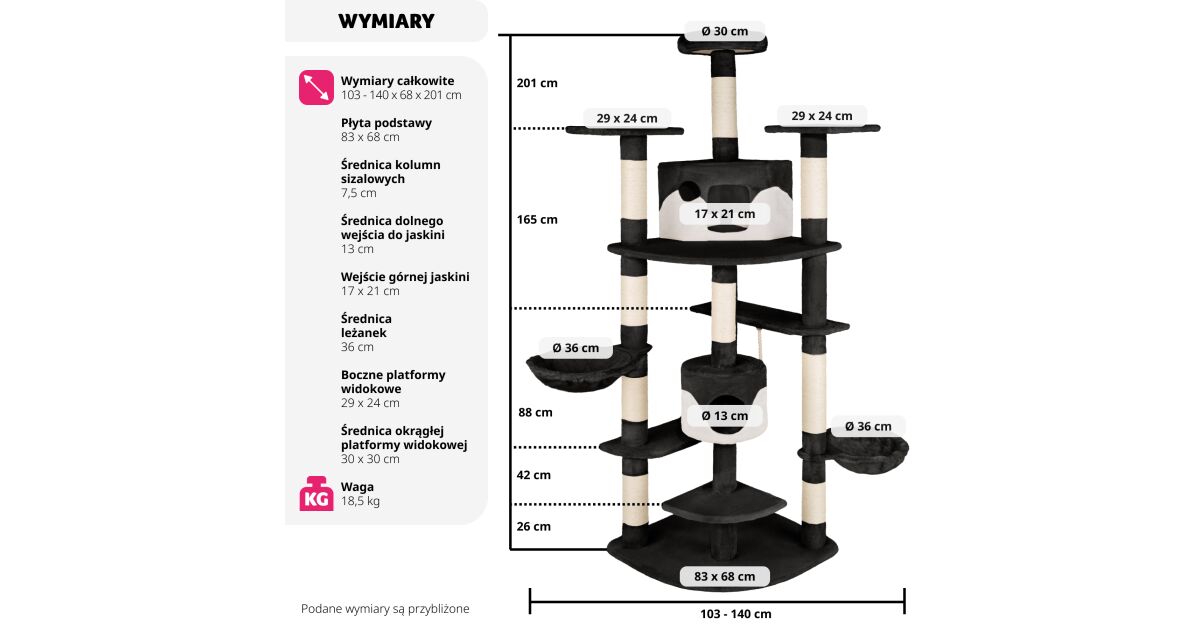 WYMIARY

Wymiary całkowite
103 - 140 x 68 x 201 cm

Płyta podstawy
83 x 68 cm

Średnica kolumn sizalowych
7,5 cm

Średnica dolnego wejścia do jaskini
13 cm

Wejście górnej jaskini
17 x 21 cm

Średnica leżanek
36 cm

Boczne platformy widokowe
29 x 24 cm

Średnica okrągłej platformy widokowej
30 x 30 cm

KG
Waga
18,5 kg

Podane wymiary są przybliżone

Ø 30 cm
201 cm
29 x 24 cm
29 x 24 cm
165 cm
17 x 21 cm
Ø 36 cm
88 cm
Ø 13 cm
Ø 36 cm
42 cm
26 cm
83 x 68 cm
103 - 140 cm