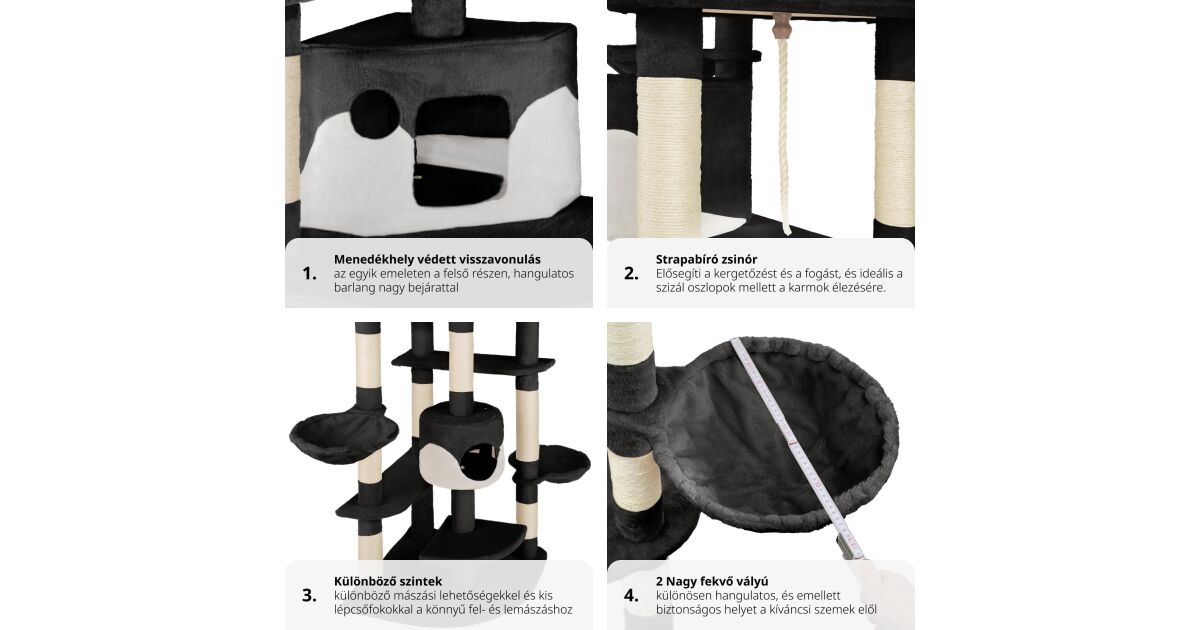 1. Menedékhely védett visszavonulás
az egyik emeleten a felső részen, hangulatos barlang nagy bejárattal

2. Strapabíró zsinór
Elősegíti a kergetőzést és a fogást, és ideális a szizál oszlopok mellett a karmok élezésére.

3. Különböző szintek
különböző mászási lehetőségekkel és kis lépcsőfokokkal a könnyű fel- és lemászáshoz

4. 2 Nagy fekvő vályú
különösen hangulatos, és emellett biztonságos helyet a kíváncsi szemek elől