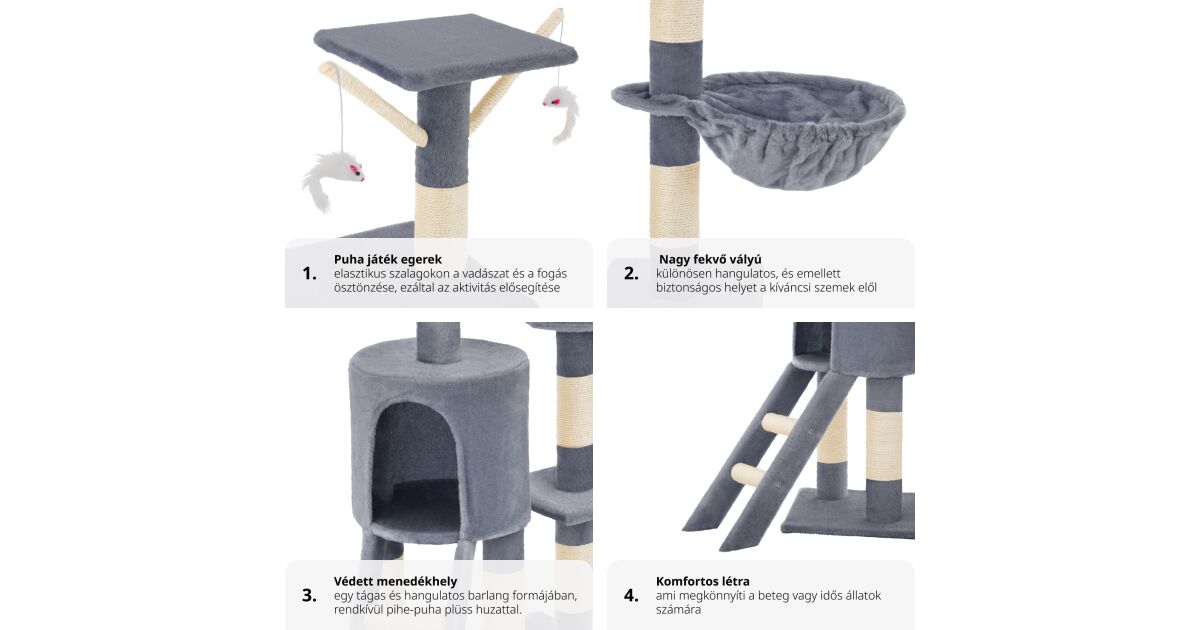 1. Puha játék egerek
elasztikus szalagokon a vadászat és a fogás ösztönzése, ezáltal az aktivitás elősegítése

2. Nagy fekvő vályú
különösen hangulatos, és emellett biztonságos helyet a kíváncsi szemek elől

3. Védett menedékhely
egy tágas és hangulatos barlang formájában, rendkívül pihe-puha plüss huzattal.

4. Komfortos létra
ami megkönnyíti a beteg vagy idős állatok számára