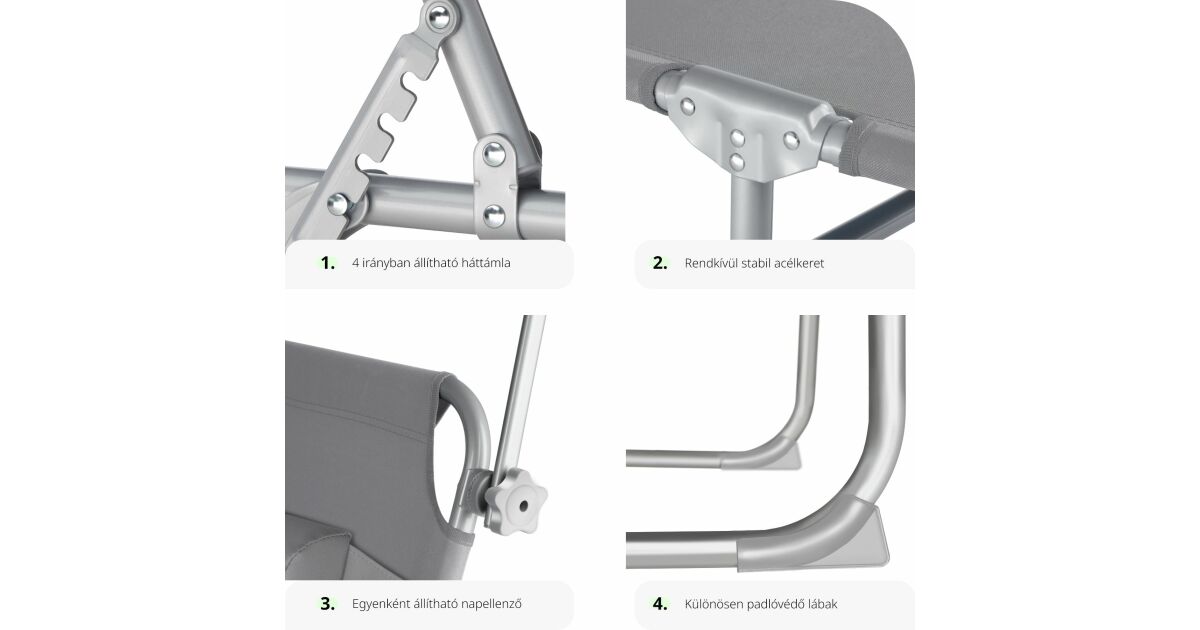 1. 4 irányban állítható háttámla

2. Rendkívül stabil acélkeret

3. Egyenként állítható napellenző

4. Különösen padlóvédő lábak