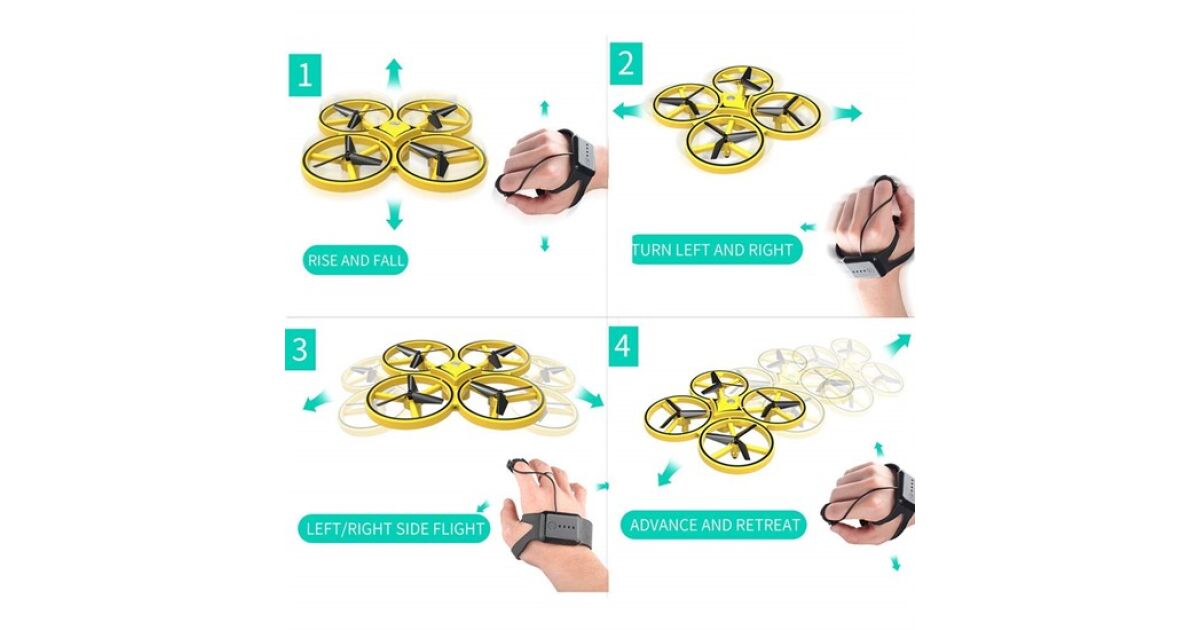 1

RISE AND FALL

2

TURN LEFT AND RIGHT

3

LEFT/RIGHT SIDE FLIGHT

4

ADVANCE AND RETREAT