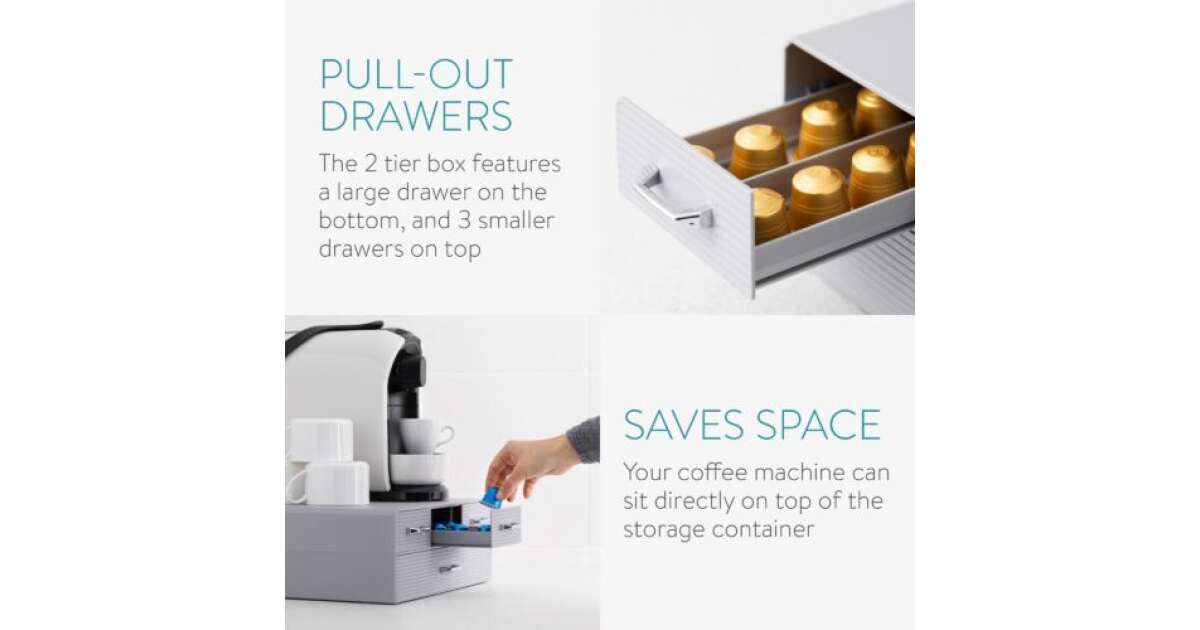 PULL-OUT DRAWERS

The 2 tier box features a large drawer on the bottom, and 3 smaller drawers on top

SAVES SPACE

Your coffee machine can sit directly on top of the storage container