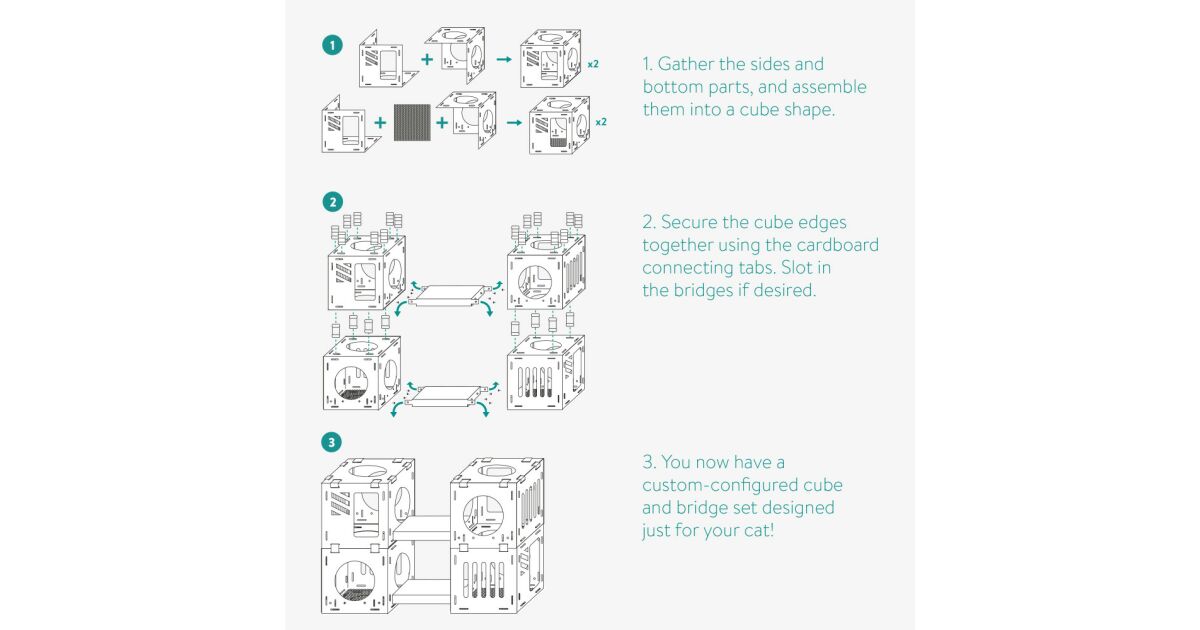 1

x2

x2

1. Gather the sides and bottom parts, and assemble them into a cube shape.

2

2. Secure the cube edges together using the cardboard connecting tabs. Slot in the bridges if desired.

3

3. You now have a custom-configured cube and bridge set designed just for your cat!