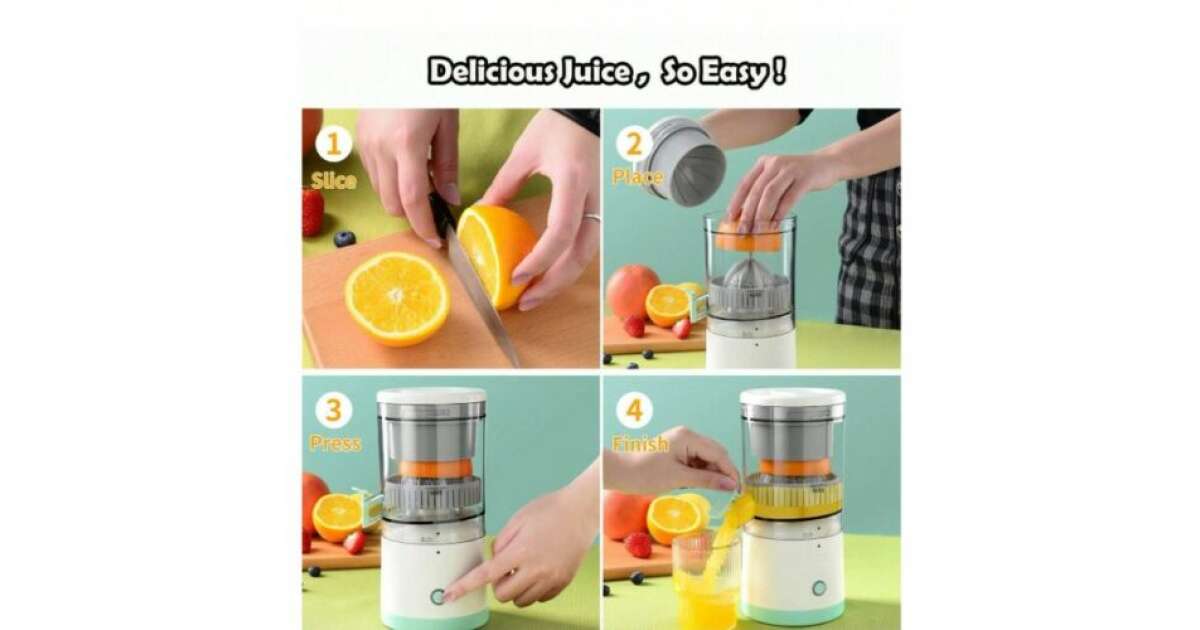 Delicious Juice , So Easy !

1
Slice

2
Place

3
Press

4
Finish