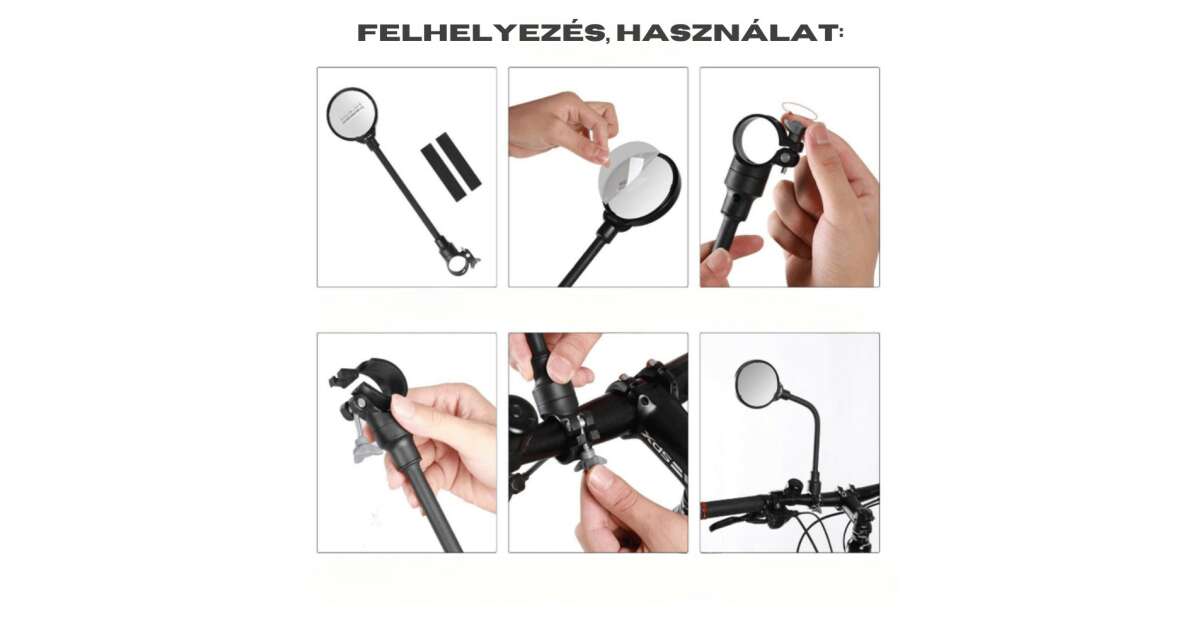 FELHELYEZÉS, HASZNÁLAT: