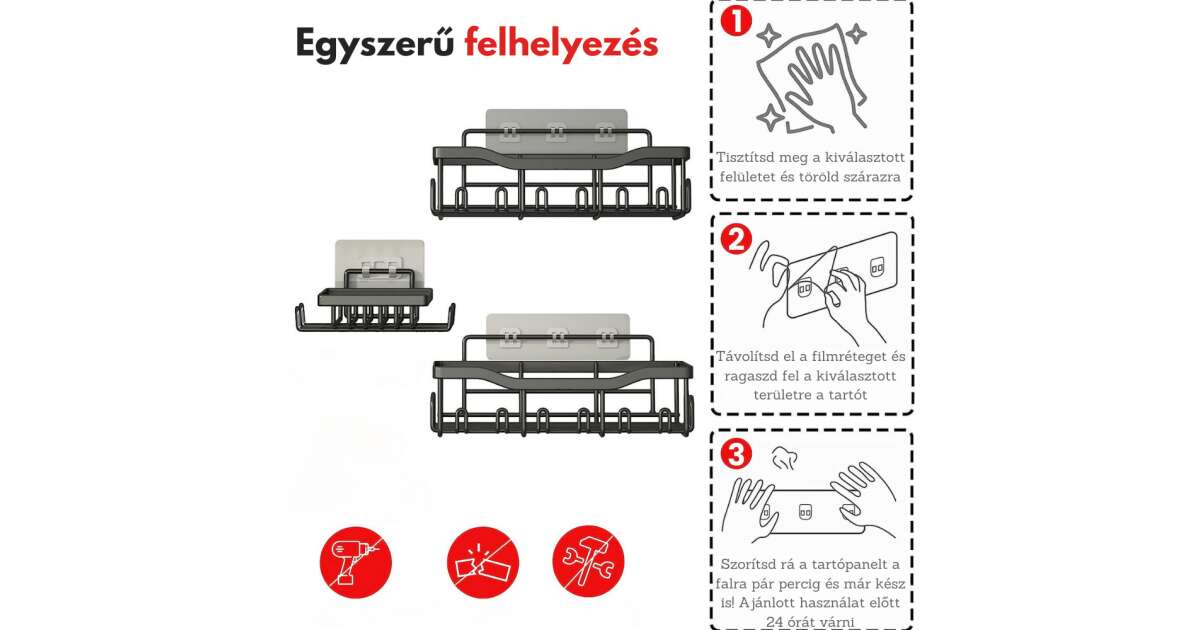 Egyszerű felhelyezés

1
Tisztítsd meg a kiválasztott felületet és töröld szárazra

2
Távolítsd el a filmréteget és ragaszd fel a kiválasztott területre a tartót

3
Szorítsd rá a tartópanelt a falra pár percig és már kész is! Ajánlott használat előtt 24 órát várni