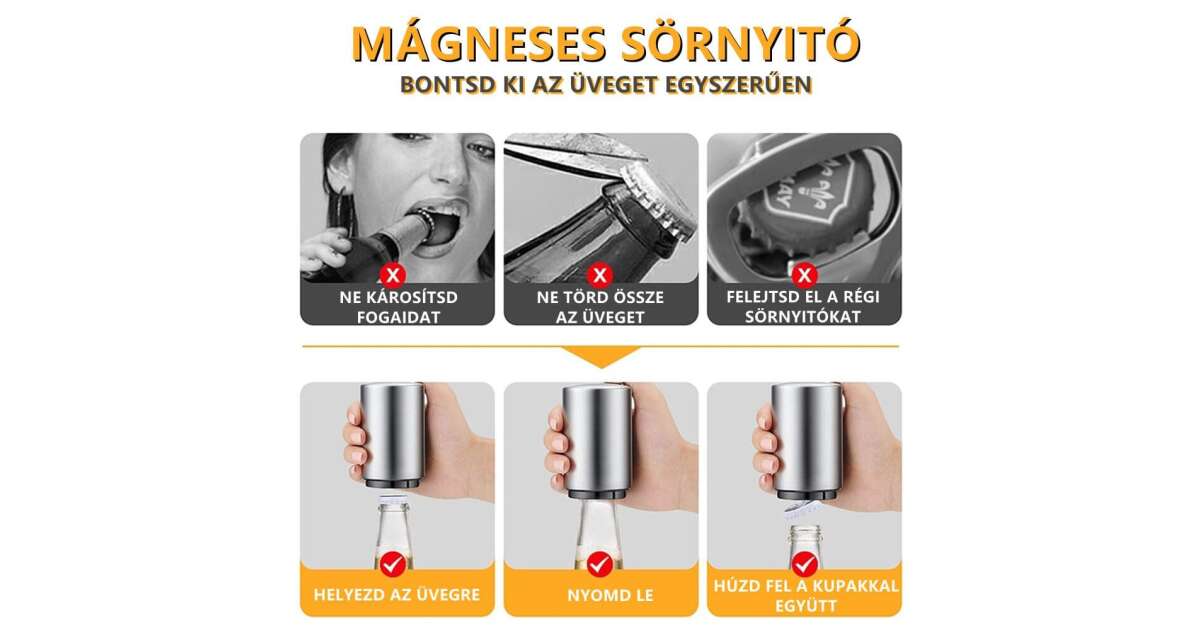 MÁGNESES SÖRNYITÓ
BONTSD KI AZ ÜVEGET EGYSZERŰEN

NE KÁROSÍTSD FOGAIDAT

NE TÖRD ÖSSZE AZ ÜVEGET

FELEJTSD EL A RÉGI SÖRNYITÓKAT

HELYEZD AZ ÜVEGRE

NYOMD LE

HÚZD FEL A KUPAKKAL EGYÜTT