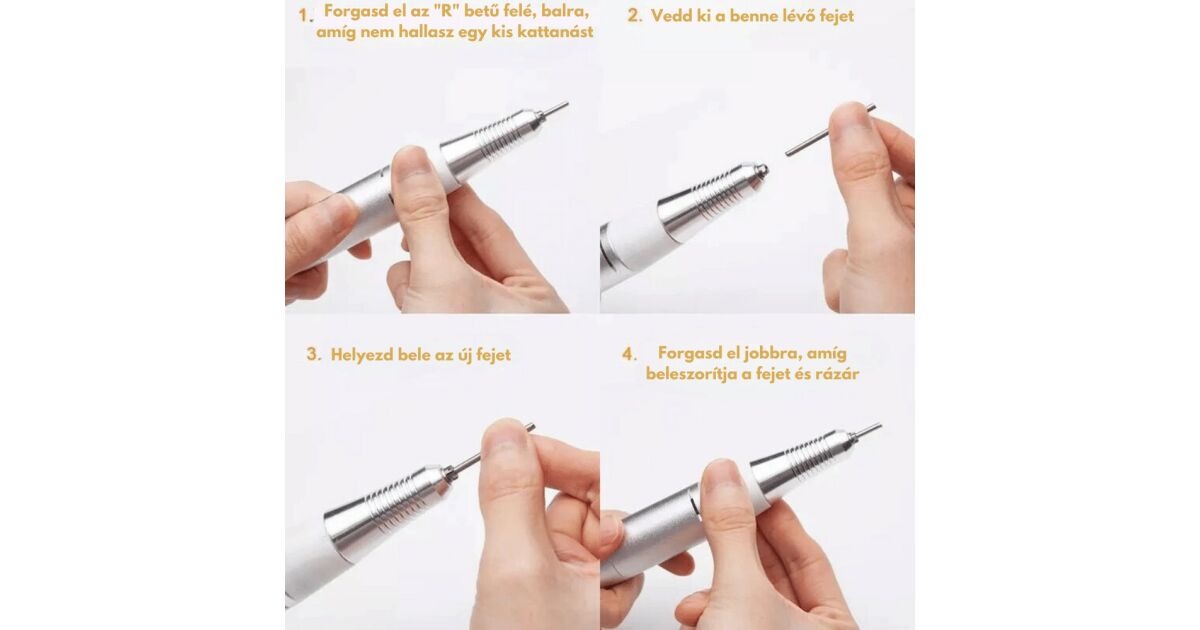 1. Forgasd el az "R" betű felé, balra, amíg nem hallasz egy kis kattanást

2. Vedd ki a benne lévő fejet

3. Helyezd bele az új fejet

4. Forgasd el jobbra, amíg beleszorítja a fejet és rázár