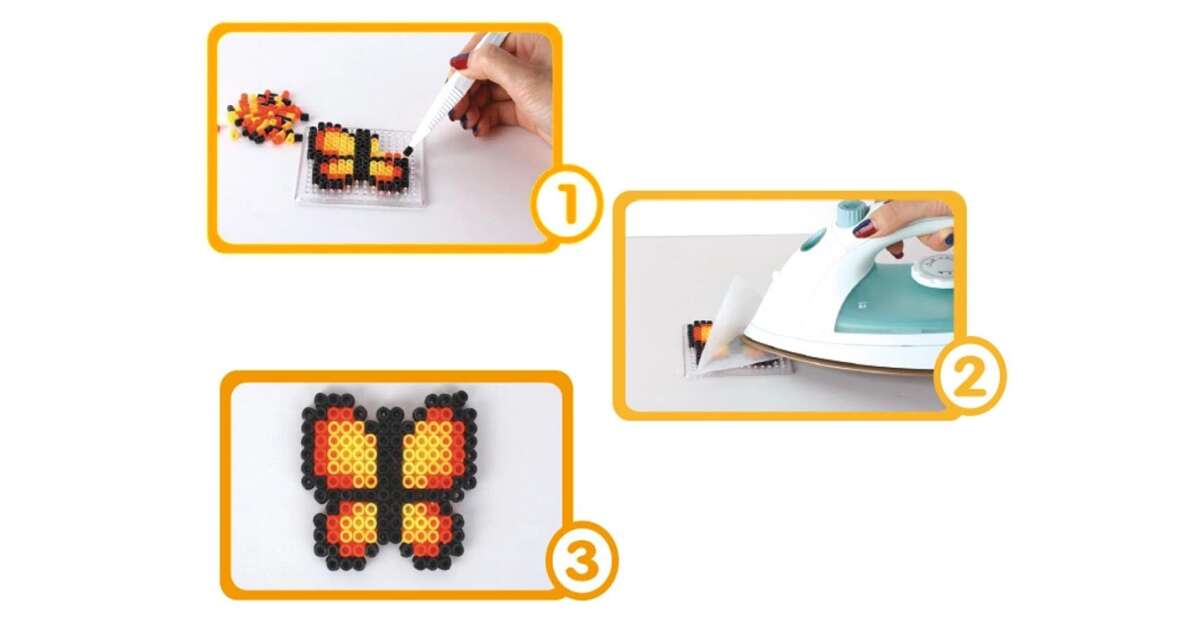 1

2

3