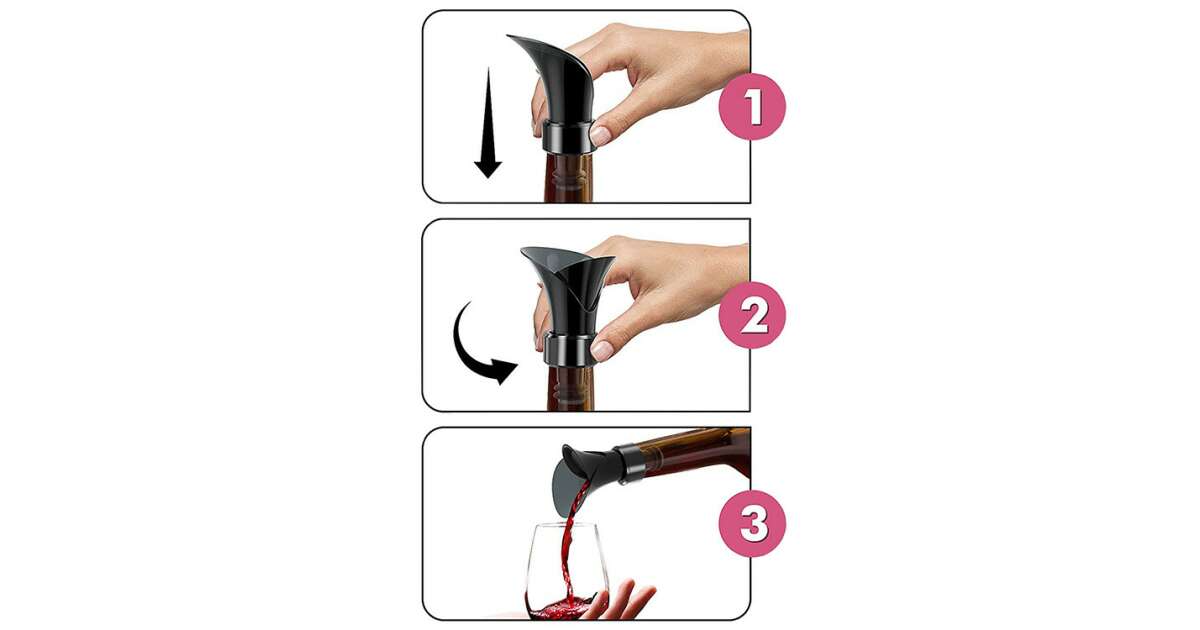 1

2

3