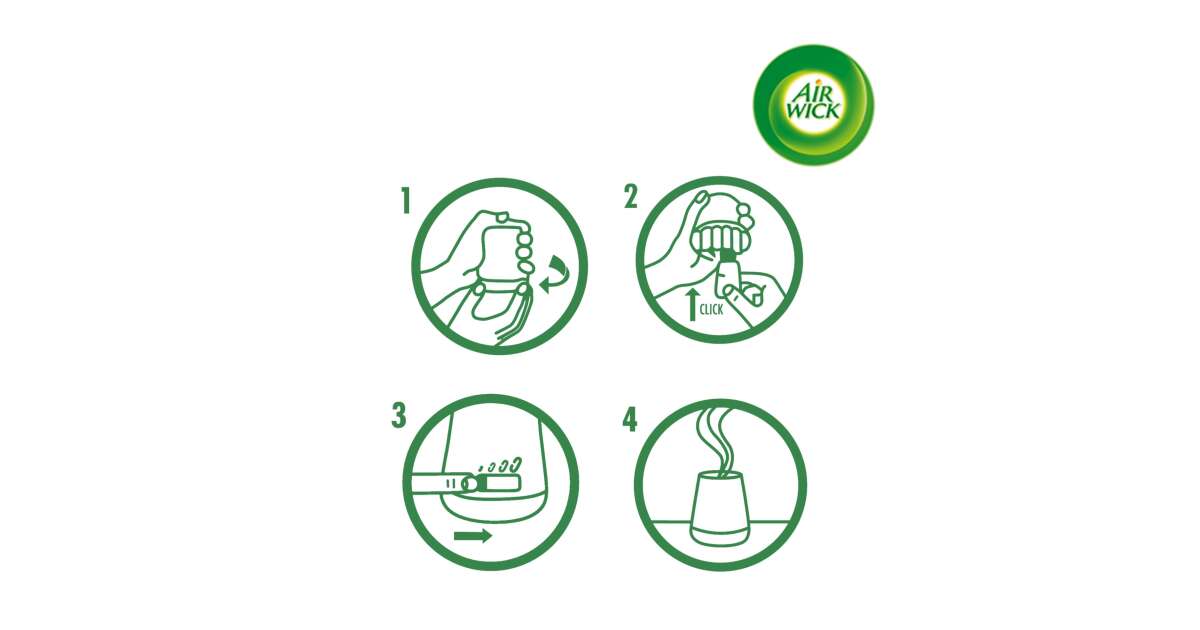 AIR WICK

1

2

CLICK

3

4