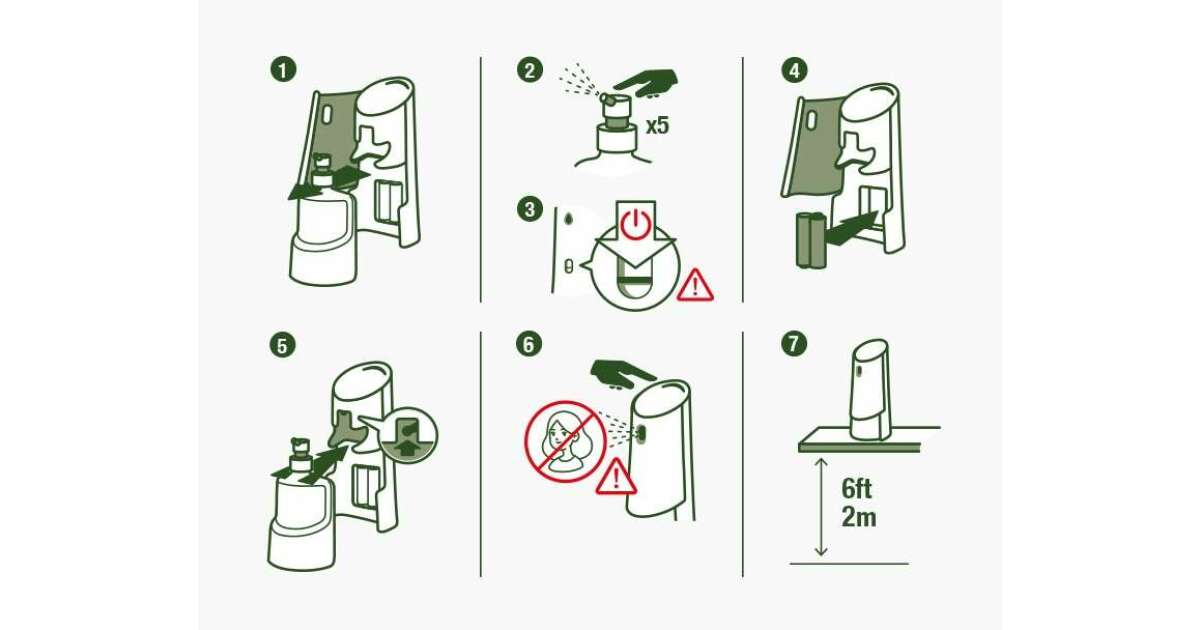 1

2

x5

3

4

5

6

7

6ft
2m