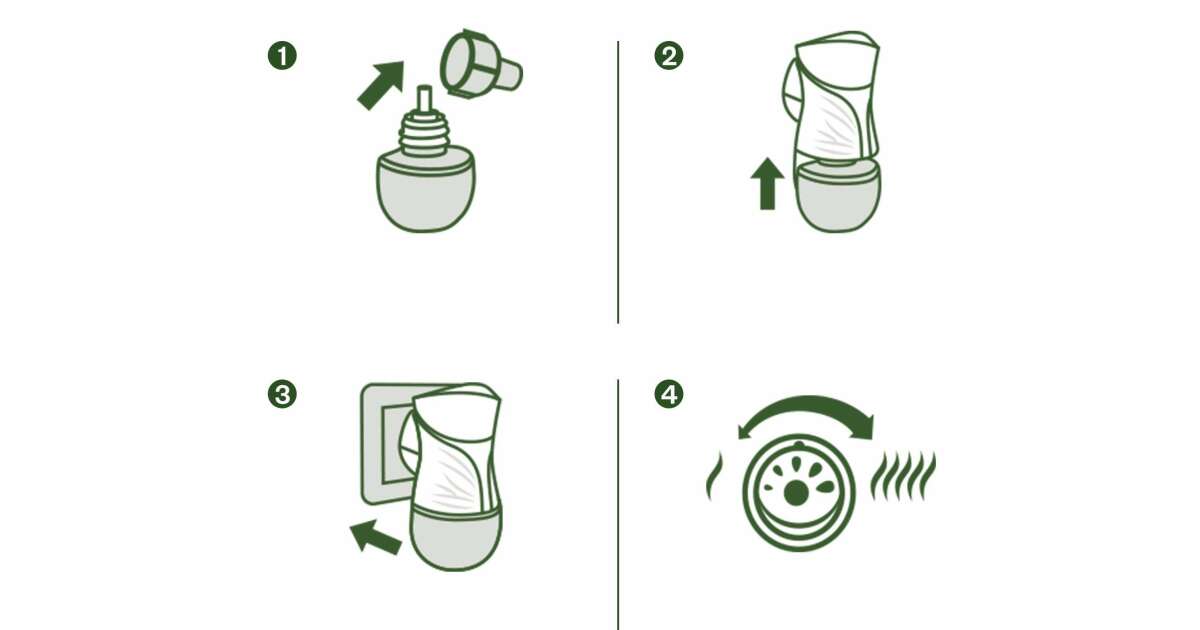 1

2

3

4