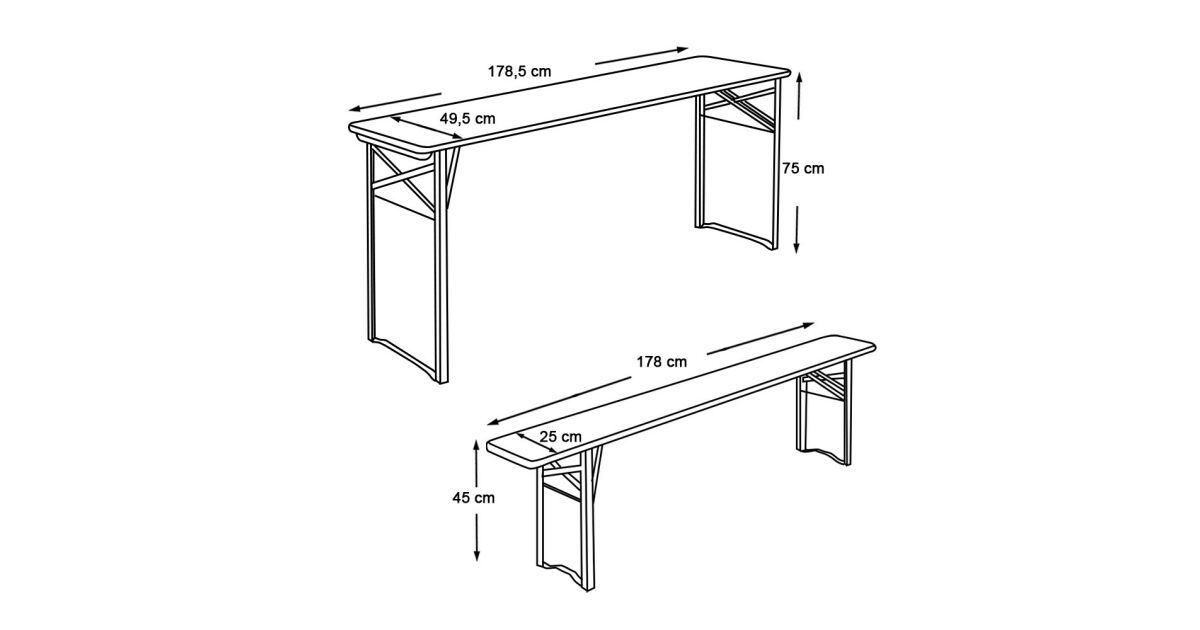 178,5 cm
49,5 cm
75 cm
178 cm
25 cm
45 cm