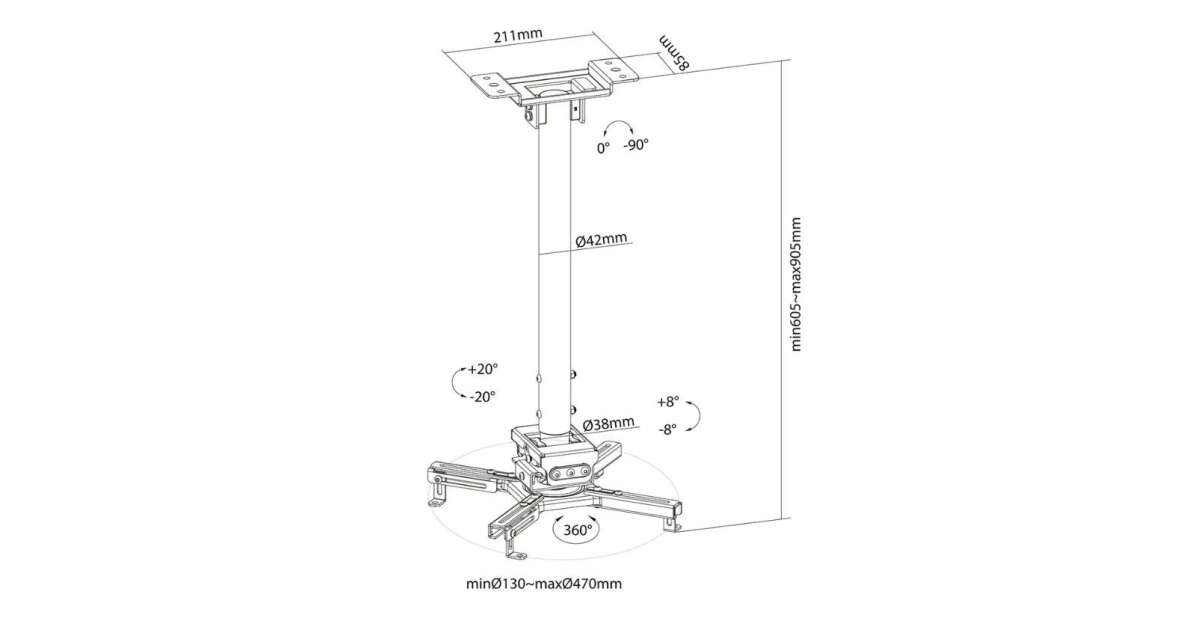 211mm
85mm
0° -90°
Ø42mm
min605~max905mm
+20°
-20°
+8°
-8°
Ø38mm
360°
minØ130~maxØ470mm