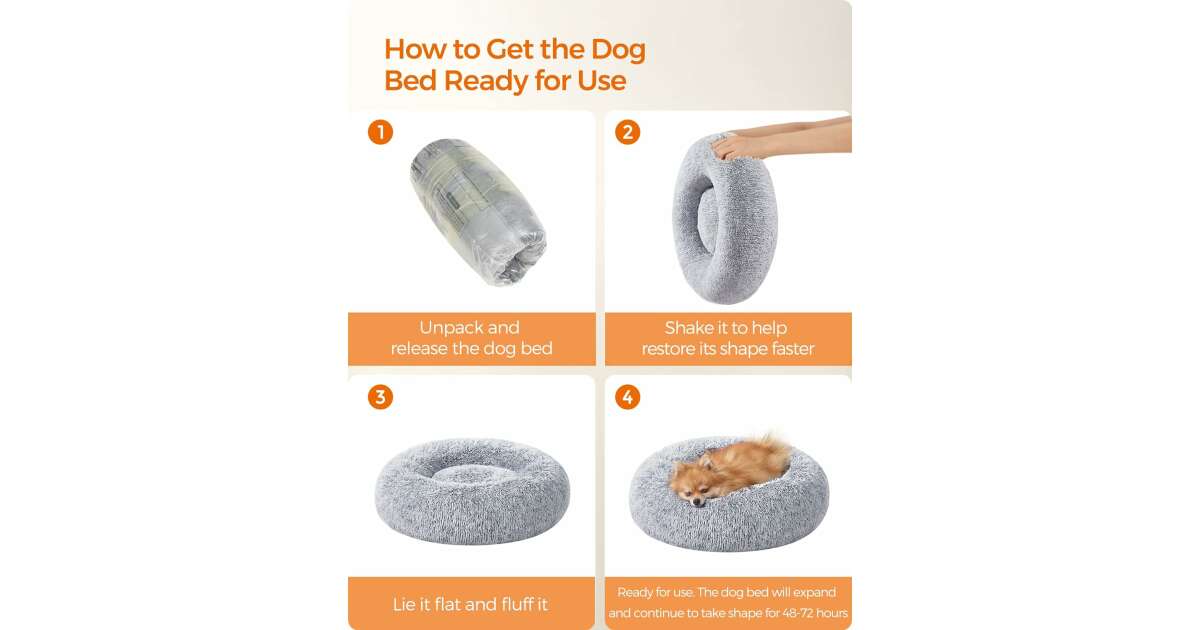 How to Get the Dog Bed Ready for Use

1

Unpack and release the dog bed

2

Shake it to help restore its shape faster

3

Lie it flat and fluff it

4

Ready for use. The dog bed will expand and continue to take shape for 48-72 hours