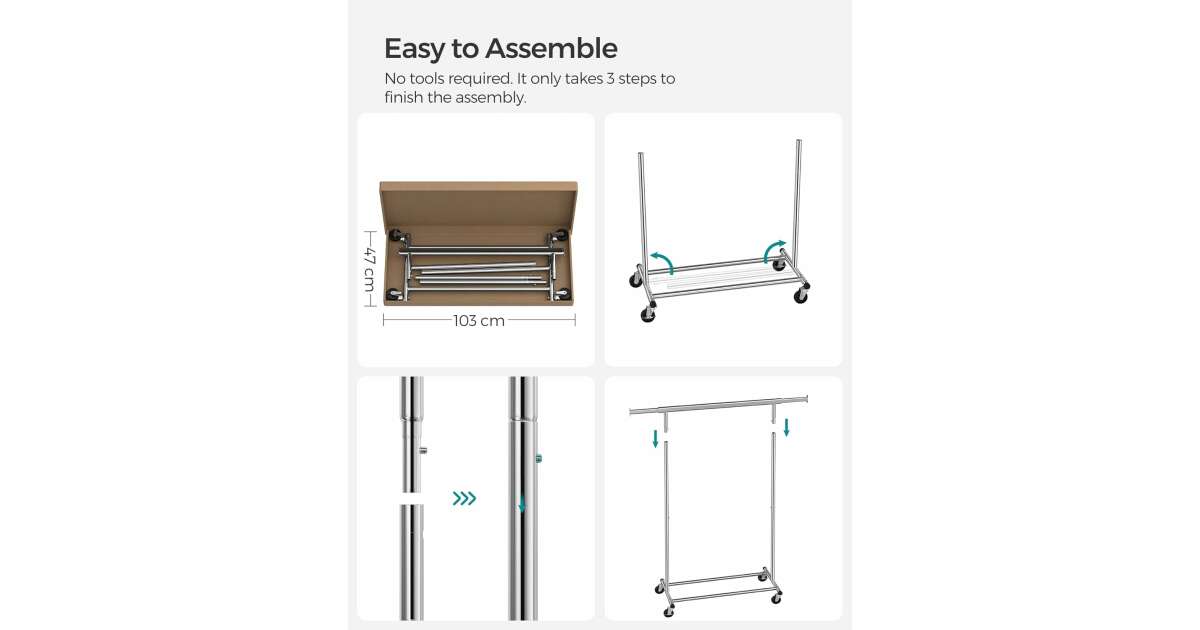 Easy to Assemble

No tools required. It only takes 3 steps to finish the assembly.

47 cm

103 cm