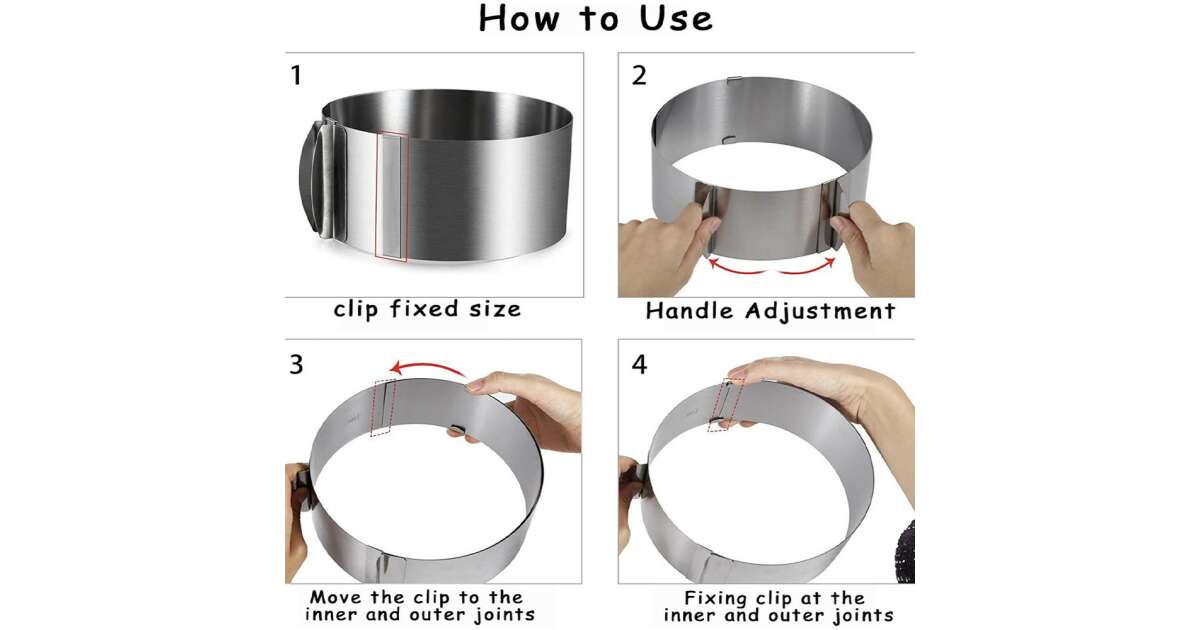 How to Use

1

clip fixed size

2

Handle Adjustment

3

Move the clip to the inner and outer joints

4

Fixing clip at the inner and outer joints