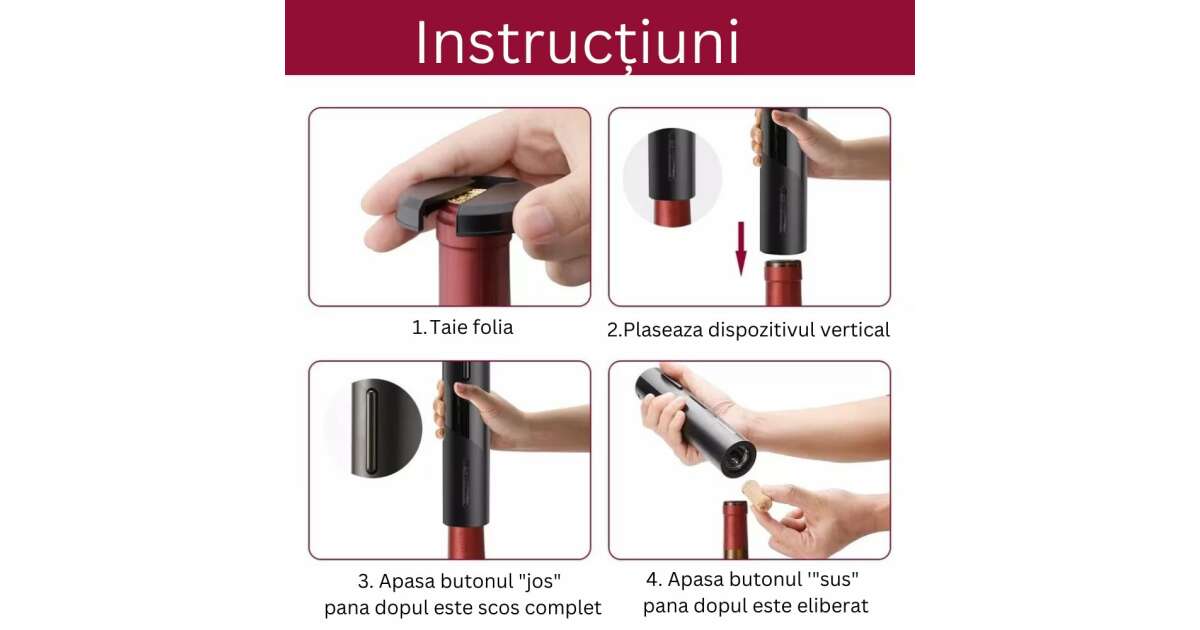 Instrucțiuni

1.Taie folia

2.Plaseaza dispozitivul vertical

3. Apasa butonul "jos" pana dopul este scos complet

4. Apasa butonul '"sus" pana dopul este eliberat