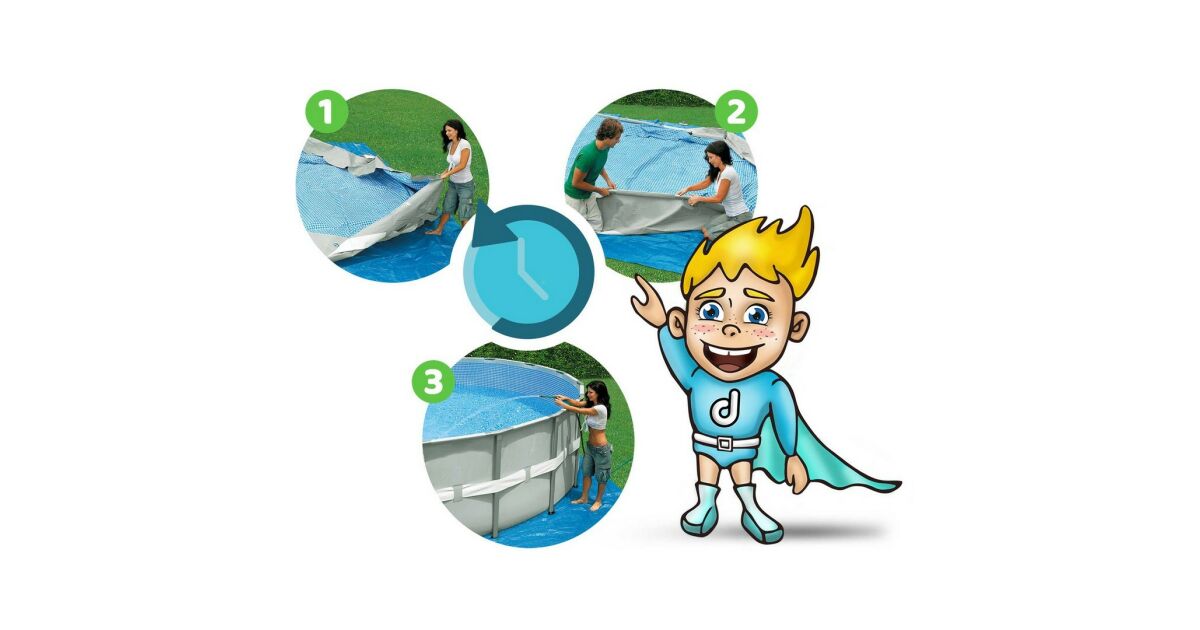 1
2
3
d