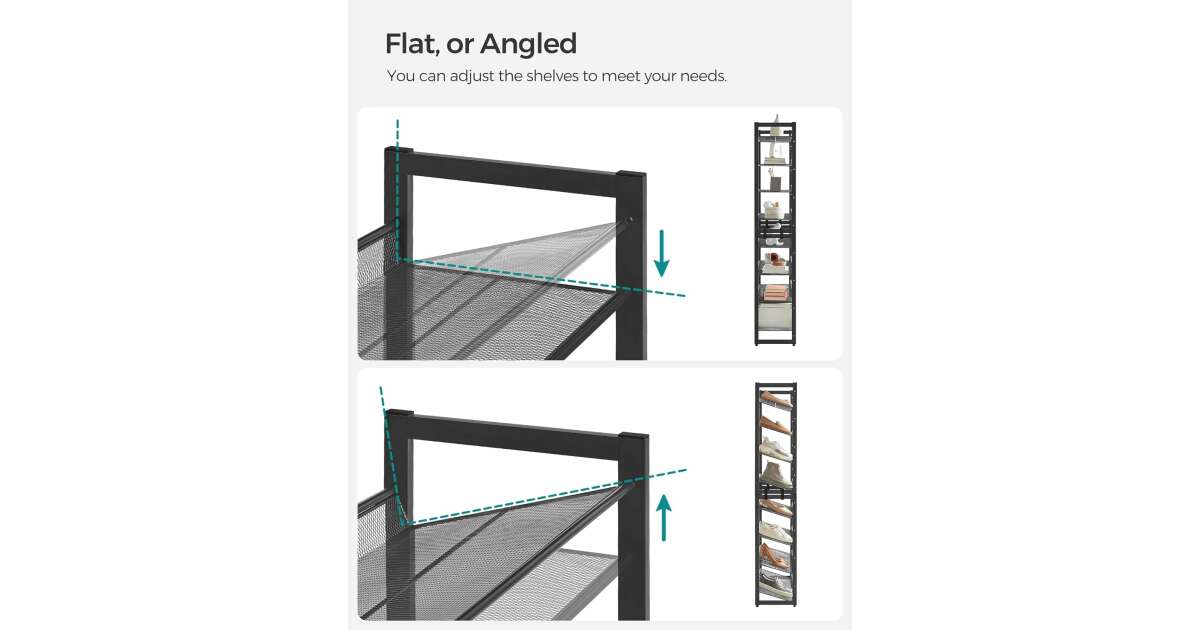 Flat, or Angled

You can adjust the shelves to meet your needs.