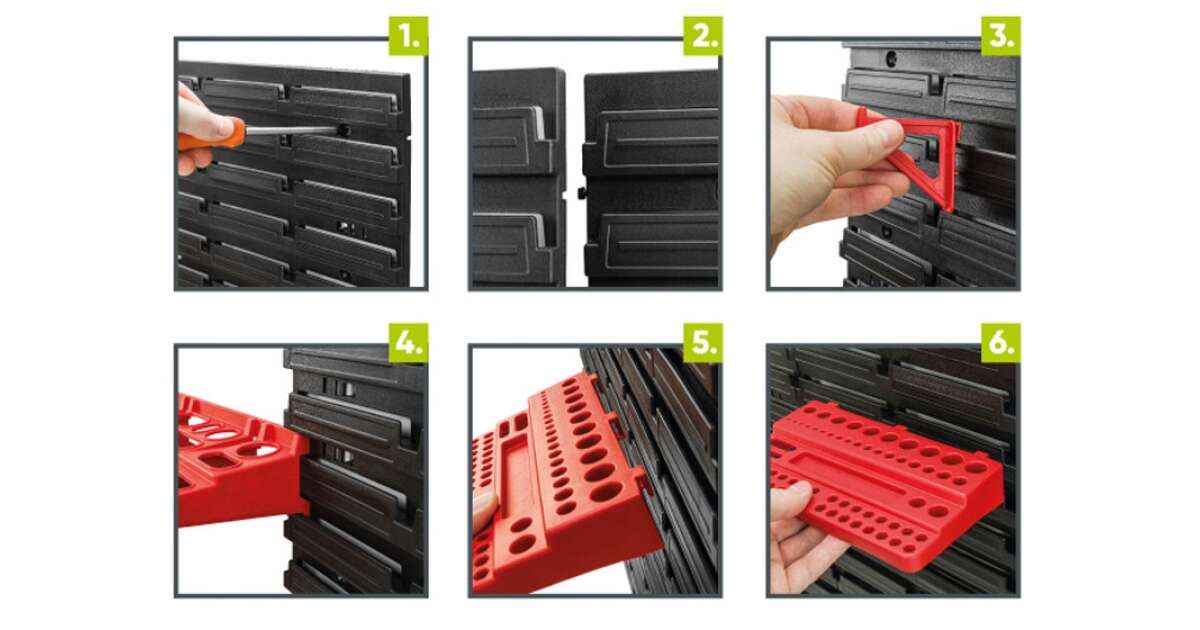 1.

2.

3.

4.

5.

6.