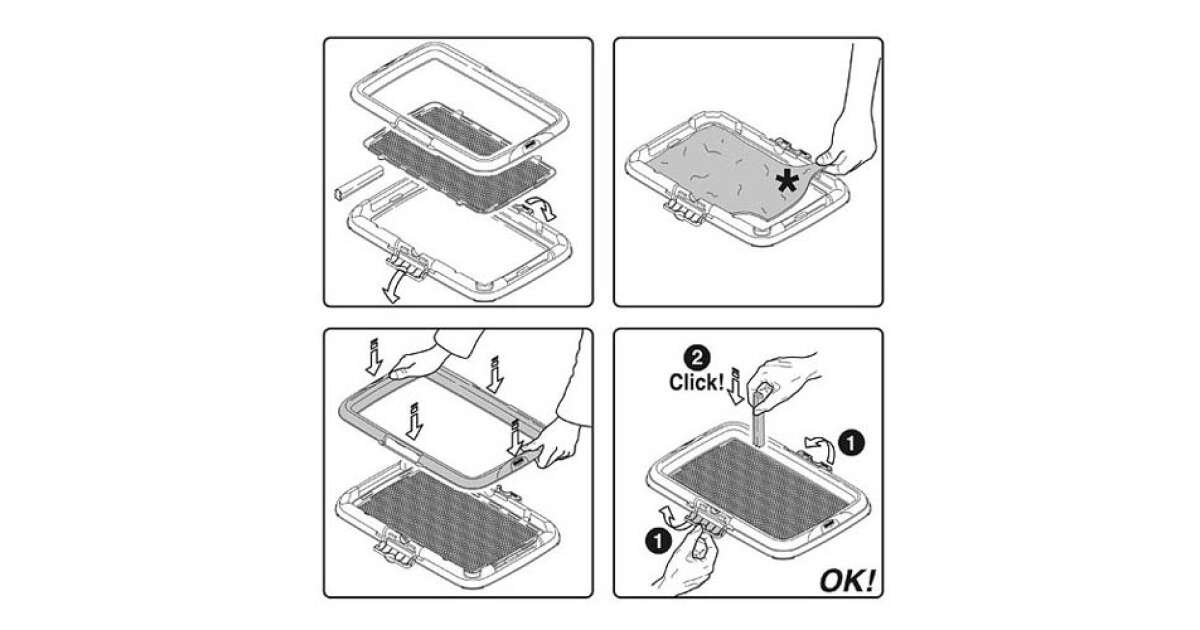 *

2
Click!
1
1
OK!