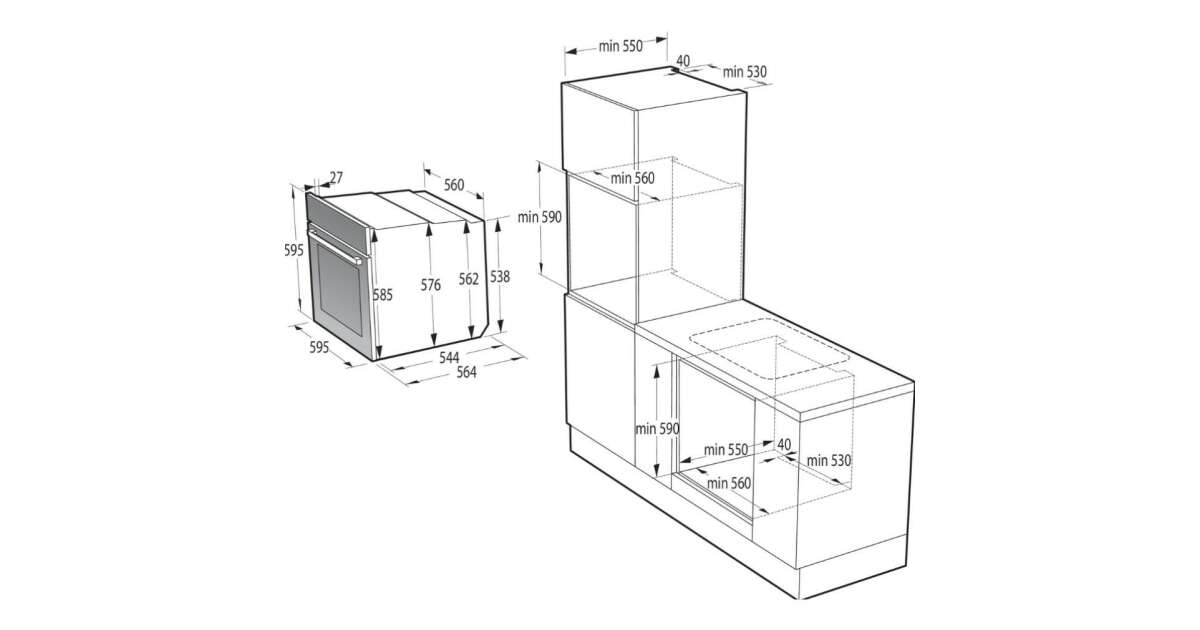 27
560
595
585
576
562
538
595
544
564

min 550
40
min 530
min 560
min 590

min 590
min 550
40
min 530
min 560