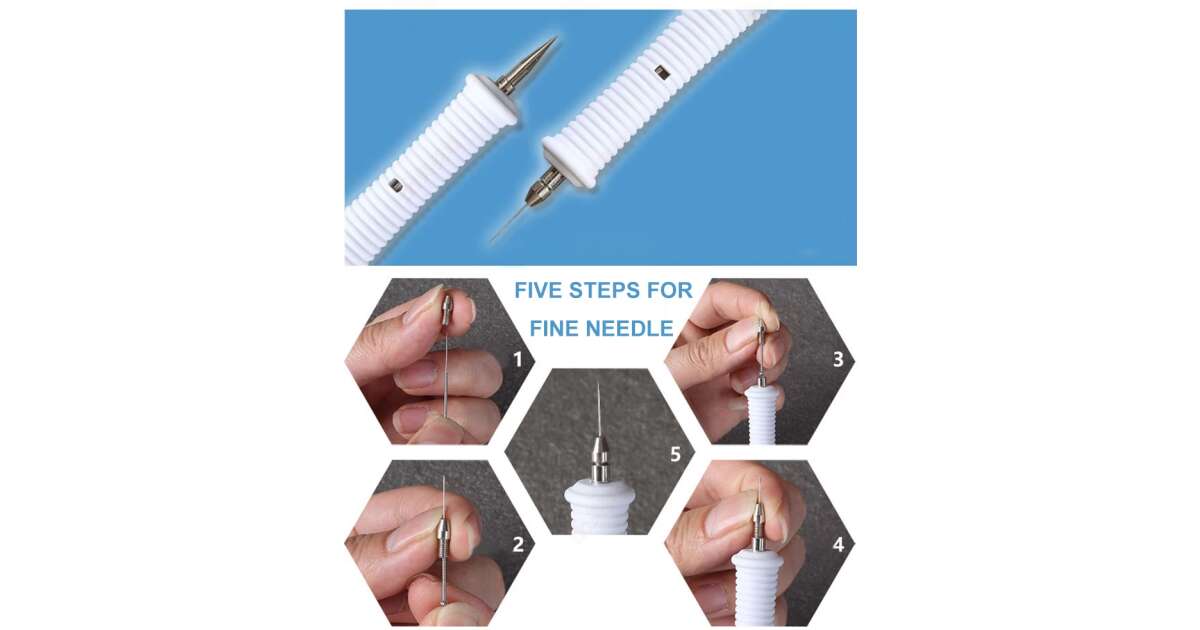 FIVE STEPS FOR FINE NEEDLE

1

3

5

2

4