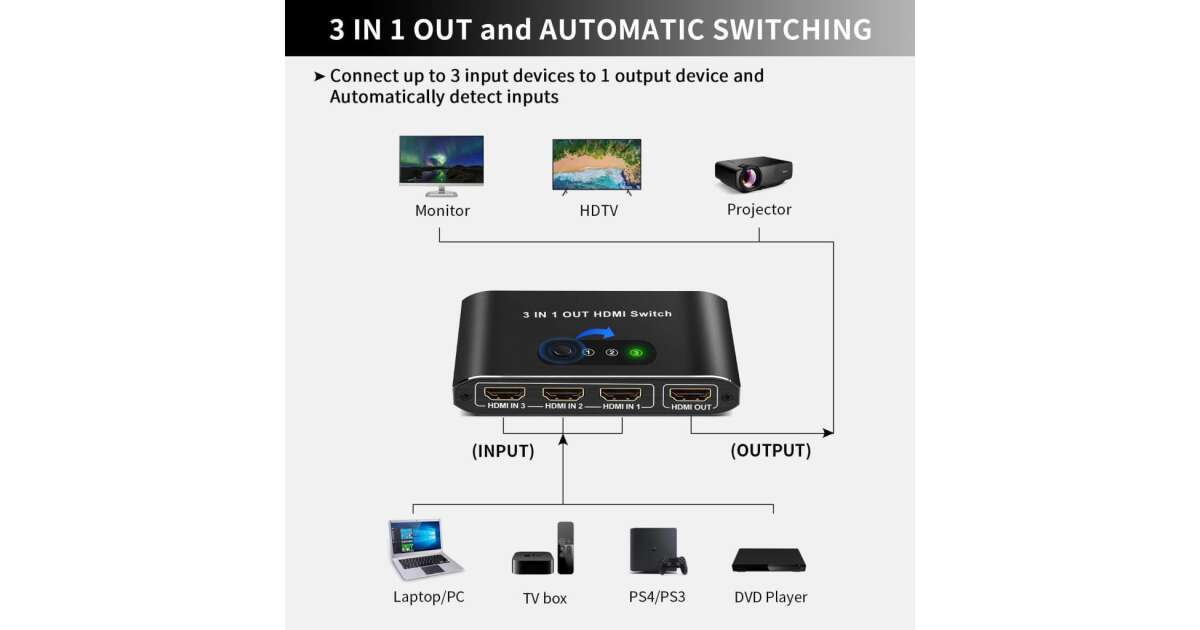 3 IN 1 OUT and AUTOMATIC SWITCHING

➤ Connect up to 3 input devices to 1 output device and Automatically detect inputs

Monitor

HDTV

Projector

3 IN 1 OUT HDMI Switch

1 2 3

HDMI IN 3 HDMI IN 2 HDMI IN 1 HDMI OUT

(INPUT)

(OUTPUT)

Laptop/PC

TV box

PS4/PS3

DVD Player