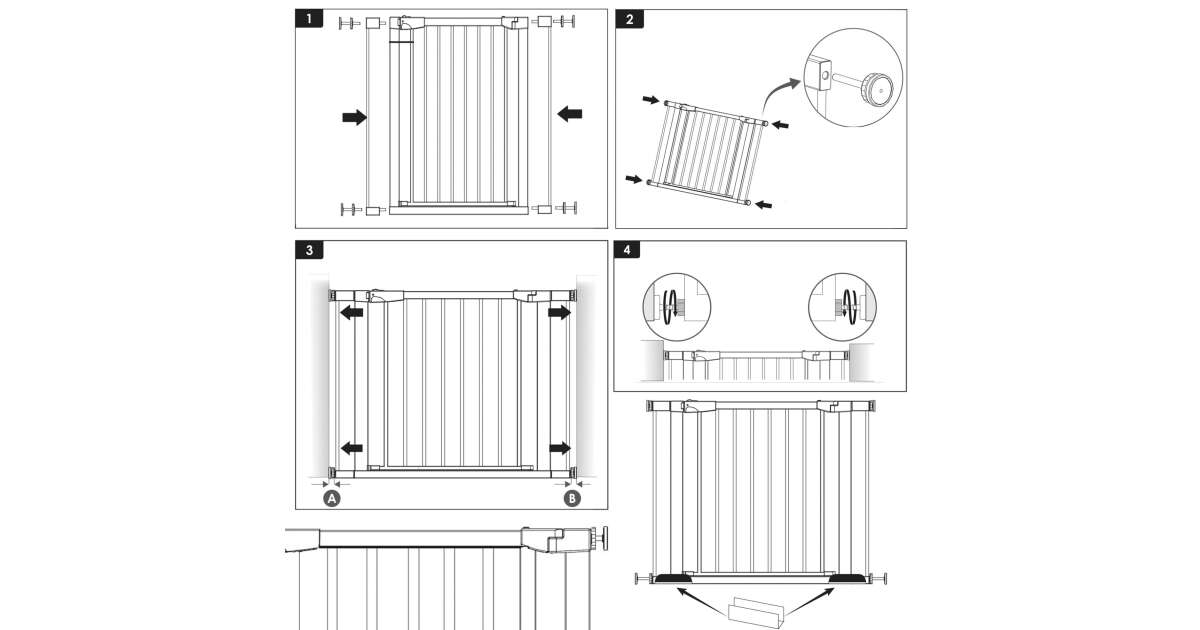 1
2
3
A
B
4