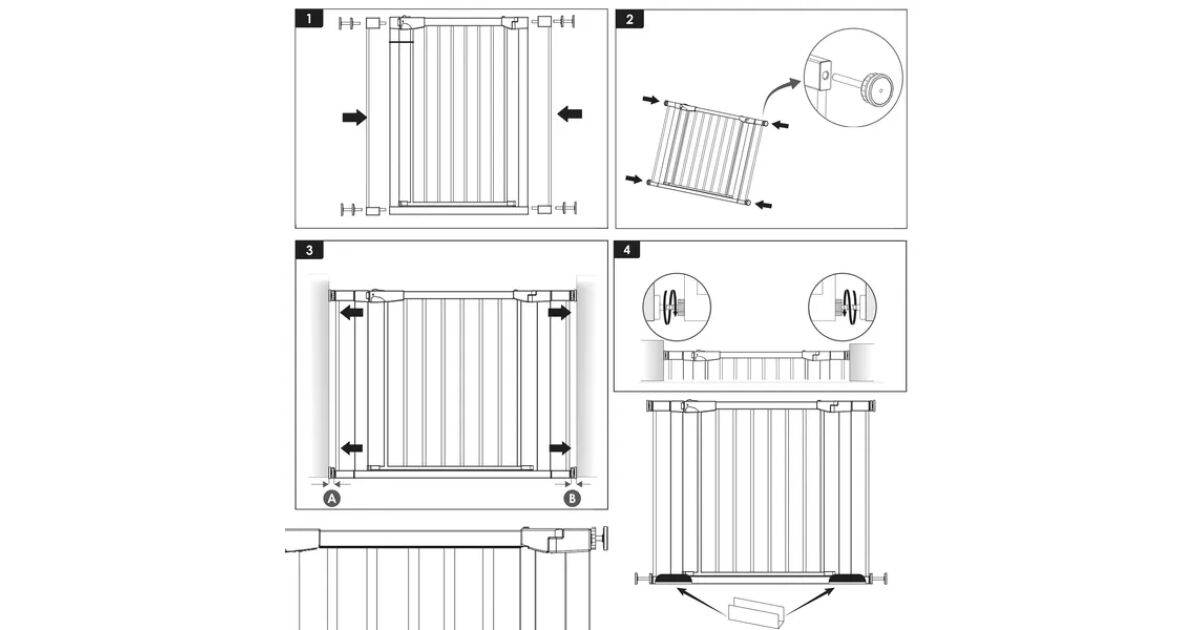 1

2

3

A

B

4