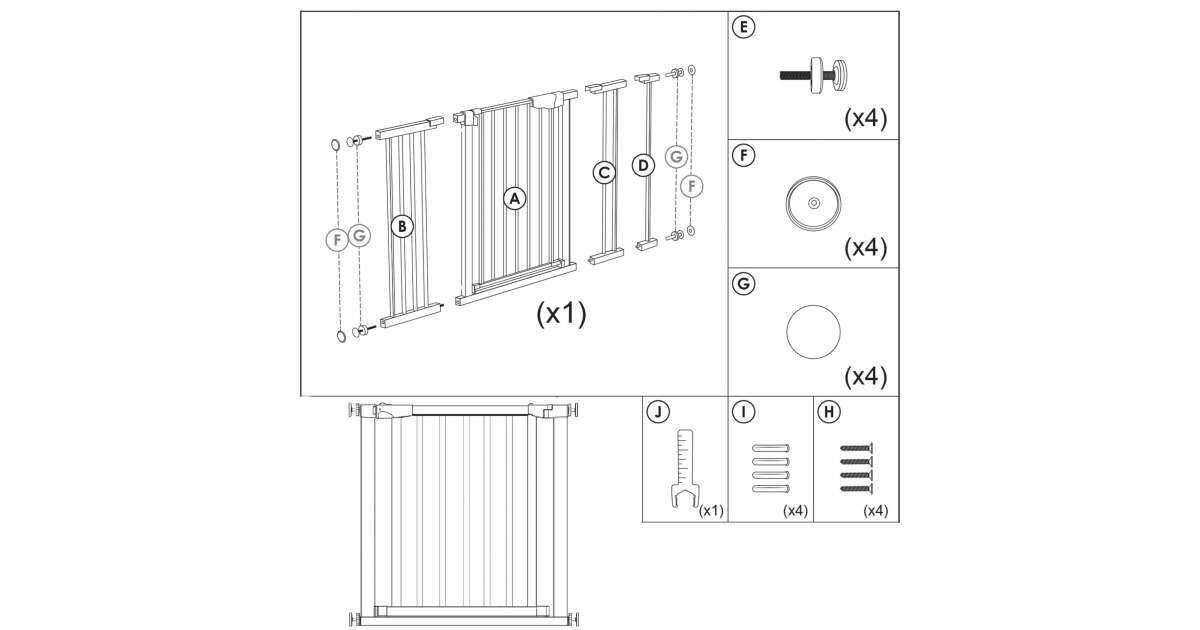 F G B A C D G F

(x1)

E

(x4)

F

(x4)

G

(x4)

J

(x1)

I

(x4)

H

(x4)