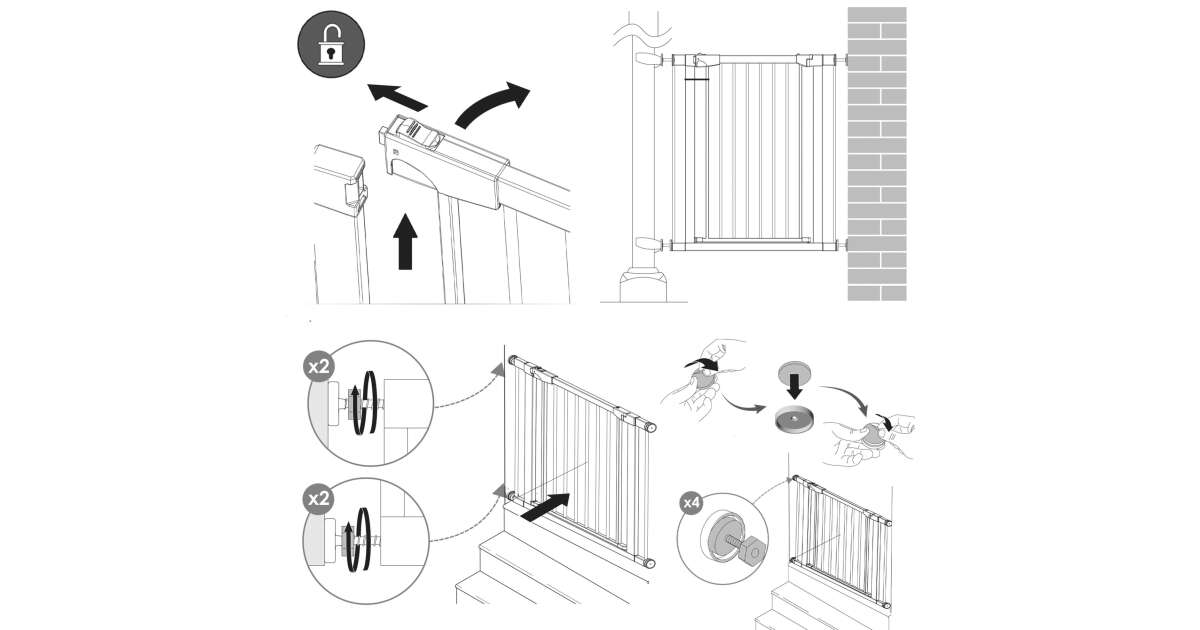 x2

x2

x4